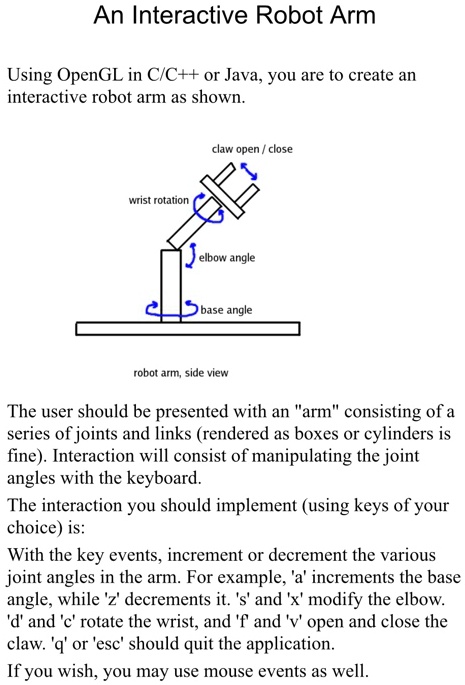 An Interactive Robot Arm

Using OpenGL in C/C++ or Java, you are to create an interactive robot arm as shown.

claw open / close

wrist rotation

elbow angle

base angle

robot arm, side view

The user should be presented with an "arm" consisting of a series of joints and links (rendered as boxes or cylinders is fine). Interaction will consist of manipulating the joint angles with the keyboard.

The interaction you should implement (using keys of your choice) is:

With the key events, increment or decrement the various joint angles in the arm. For example, 'a' increments the base angle, while 'z' decrements it. 's' and 'x' modify the elbow. 'd' and 'c' rotate the wrist, and 'f' and 'v' open and close the claw. 'q' or 'esc' should quit the application.

If you wish, you may use mouse events as well.