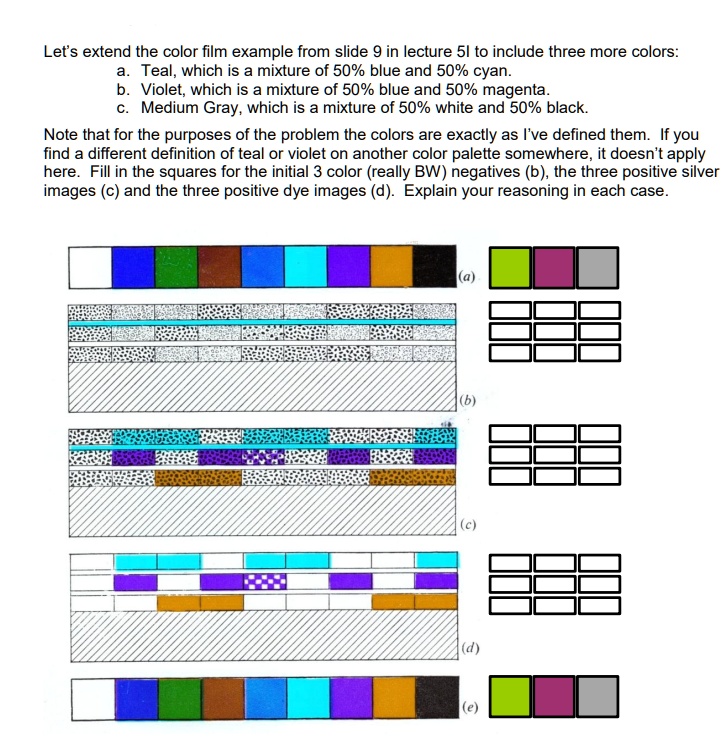 Let's extend the color film example from slide 9 in lecture 5I to include three more colors:

a. Teal, which is a mixture of 50% blue and 50% cyan.
b. Violet, which is a mixture of 50% blue and 50% magenta.
c. Medium Gray, which is a mixture of 50% white and 50% black.

Note that for the purposes of the problem the colors are exactly as I've defined them. If you find a different definition of teal or violet on another color palette somewhere, it doesn't apply here. Fill in the squares for the initial 3 color (really BW) negatives (b), the three positive silver images (c) and the three positive dye images (d). Explain your reasoning in each case.

(a)

(b)

(c)

(d)

(e)