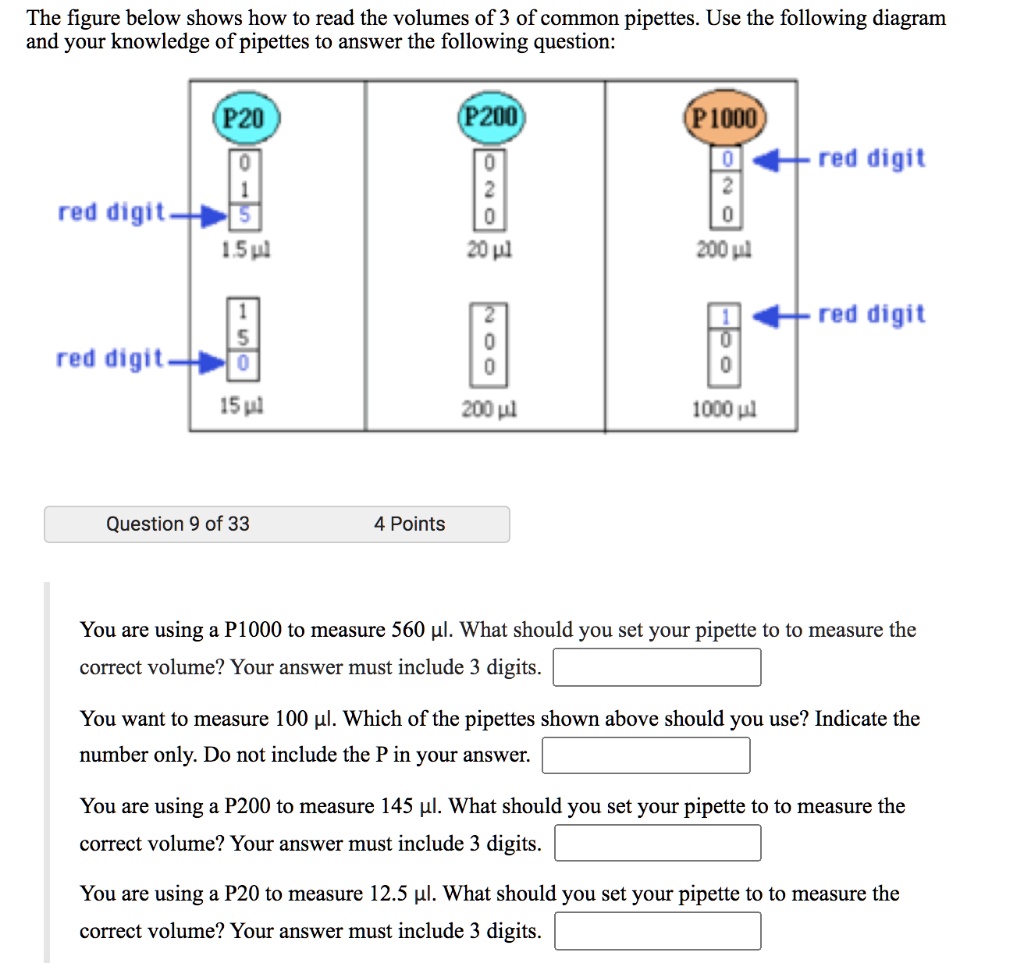 The figure below shows how to read the volumes of 3 of common pipettes. Use the following diagram and your knowledge of pipettes to answer the following question:

P20
0
1
5
red digit
1.5 µl

1
5
0
red digit
15 µl

P200
0
2
0
20 µl

2
0
0
200 µl

P1000
0
2
0
red digit
200 µl

1
0
0
red digit
1000 µl

Question 9 of 33

4 Points

You are using a P1000 to measure 560 µl. What should you set your pipette to to measure the correct volume? Your answer must include 3 digits.

You want to measure 100 µl. Which of the pipettes shown above should you use? Indicate the number only. Do not include the P in your answer.

You are using a P200 to measure 145 µl. What should you set your pipette to to measure the correct volume? Your answer must include 3 digits.

You are using a P20 to measure 12.5 µl. What should you set your pipette to to measure the correct volume? Your answer must include 3 digits.