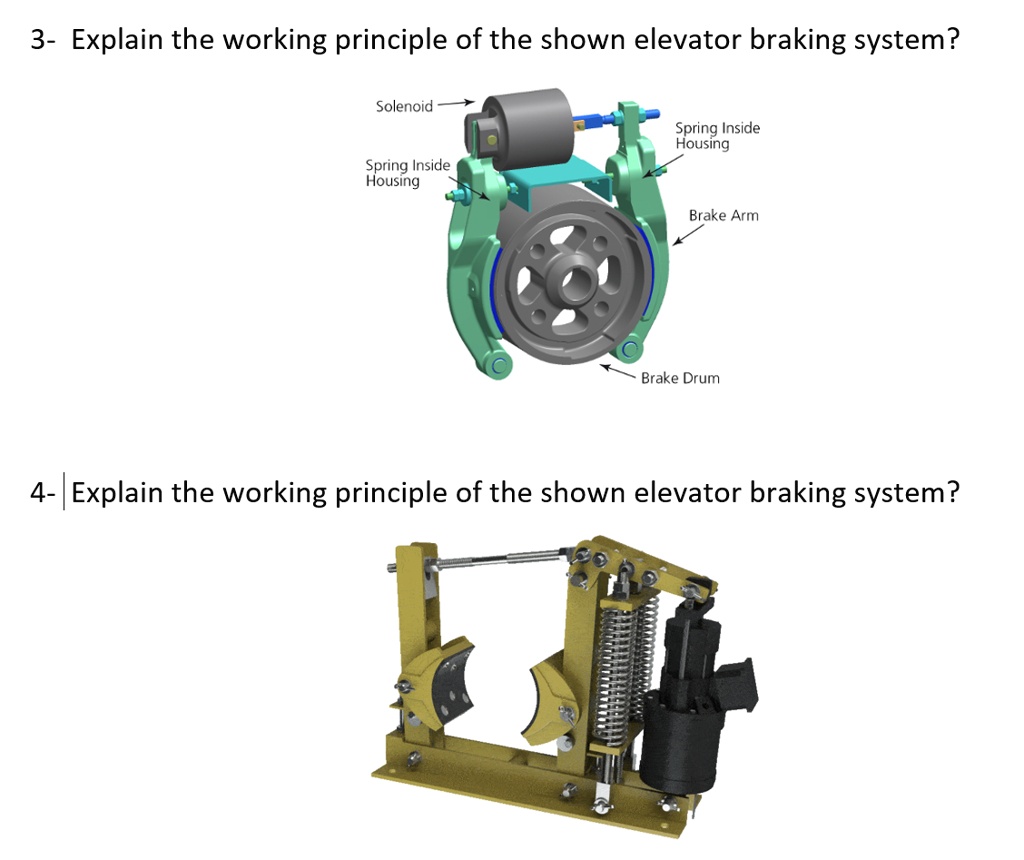 3- Explain the working principle of the shown elevator braking system?

Solenoid

Spring Inside Housing

Spring Inside Housing

Brake Arm

Brake Drum

4- Explain the working principle of the shown elevator braking system?