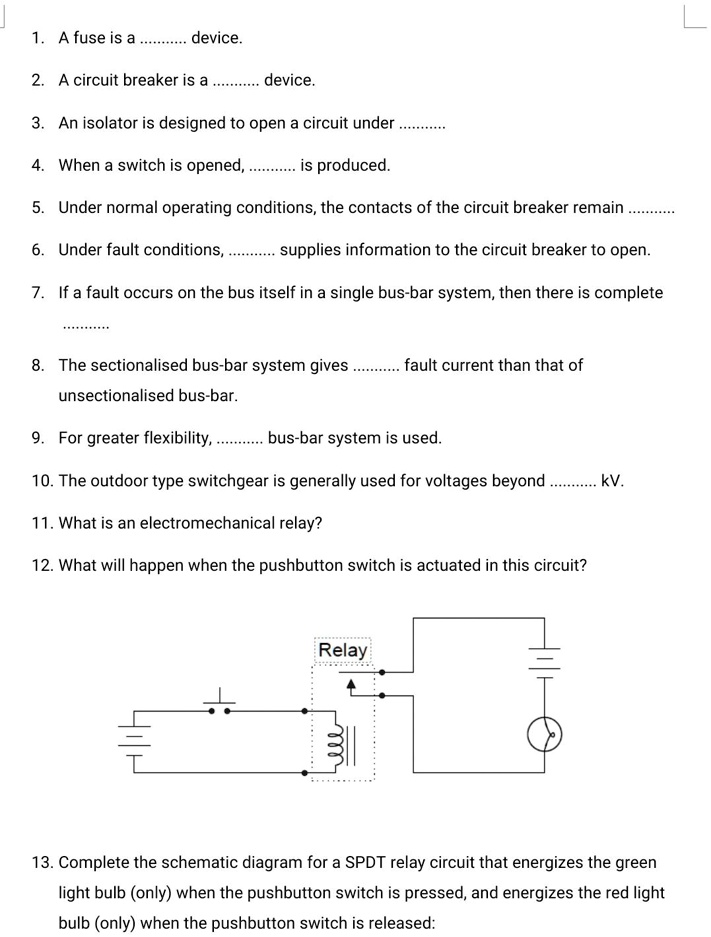 1. A fuse is a ........... device.

2. A circuit breaker is a ........... device.

3. An isolator is designed to open a circuit under ...........

4. When a switch is opened, ........... is produced.

5. Under normal operating conditions, the contacts of the circuit breaker remain ...........

6. Under fault conditions, ........... supplies information to the circuit breaker to open.

7. If a fault occurs on the bus itself in a single bus-bar system, then there is complete ...........

8. The sectionalised bus-bar system gives ........... fault current than that of unsectionalised bus-bar.

9. For greater flexibility, ........... bus-bar system is used.

10. The outdoor type switchgear is generally used for voltages beyond ........... kV.

11. What is an electromechanical relay?

12. What will happen when the pushbutton switch is actuated in this circuit?

Relay

13. Complete the schematic diagram for a SPDT relay circuit that energizes the green light bulb (only) when the pushbutton switch is pressed, and energizes the red light bulb (only) when the pushbutton switch is released: