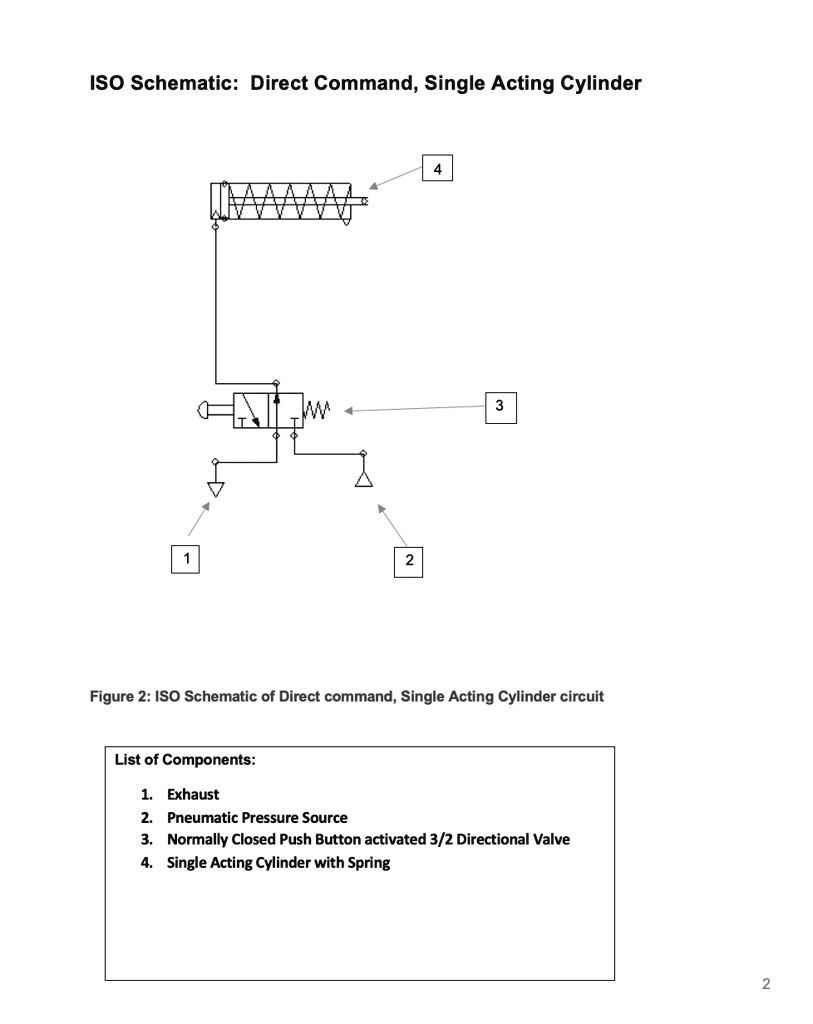 ISO Schematic: Direct Command, Single Acting Cylinder

4

3

1

2

Figure 2: ISO Schematic of Direct command, Single Acting Cylinder circuit

List of Components:

1. Exhaust
2. Pneumatic Pressure Source
3. Normally Closed Push Button activated 3/2 Directional Valve
4. Single Acting Cylinder with Spring

2