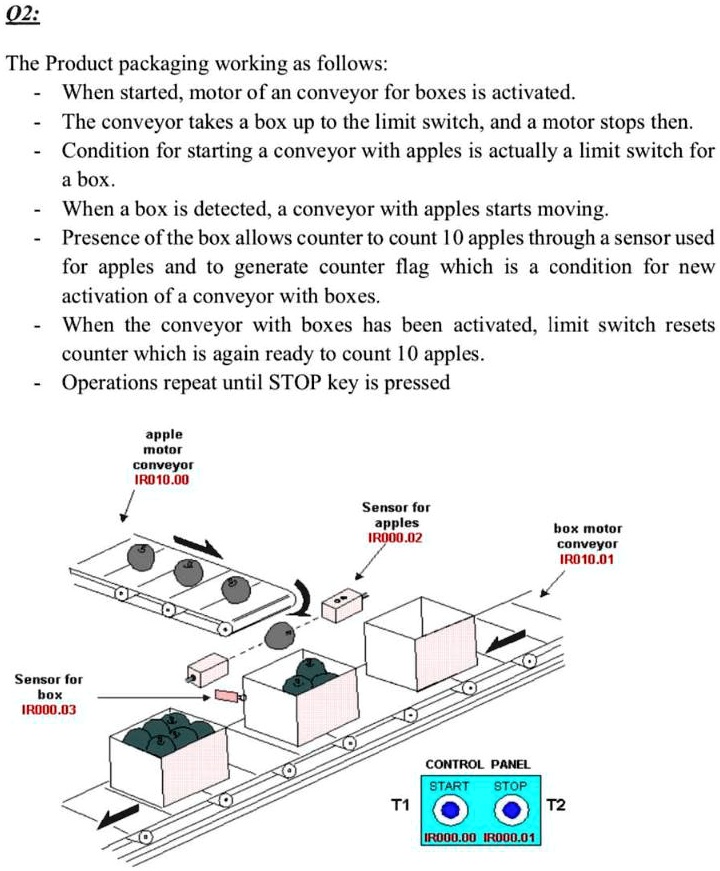 Q2:

The Product packaging working as follows:

- When started, motor of an conveyor for boxes is activated.
- The conveyor takes a box up to the limit switch, and a motor stops then.
- Condition for starting a conveyor with apples is actually a limit switch for a box.
- When a box is detected, a conveyor with apples starts moving.
- Presence of the box allows counter to count 10 apples through a sensor used for apples and to generate counter flag which is a condition for new activation of a conveyor with boxes.
- When the conveyor with boxes has been activated, limit switch resets counter which is again ready to count 10 apples.
- Operations repeat until STOP key is pressed

apple motor conveyor IR010.00

Sensor for apples IR000.02

box motor conveyor IR010.01

Sensor for box IR000.03

CONTROL PANEL

START STOP

T1 T2

IR000.00 IR000.01