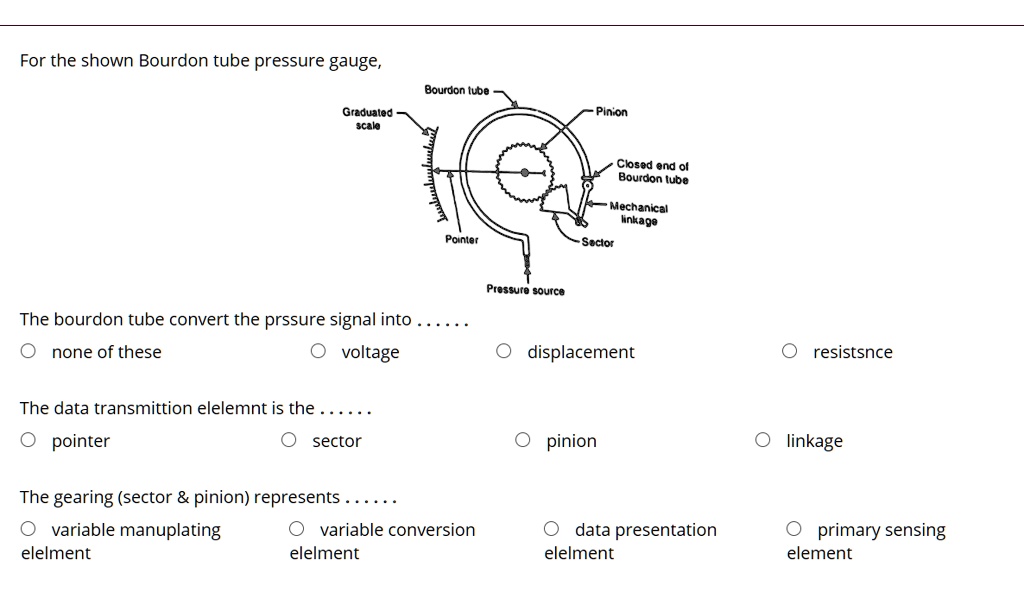 For the shown Bourdon tube pressure gauge,

Bourdon tube
Graduated scale
Pinion
Closed end of Bourdon tube
Mechanical linkage
Pointer
Sector
Pressure source

The bourdon tube convert the prssure signal into ......

○ none of these ○ voltage ○ displacement ○ resistsnce

The data transmittion elelemnt is the ......

○ pointer ○ sector ○ pinion ○ linkage

The gearing (sector & pinion) represents ......

○ variable manuplating elelment ○ variable conversion elelment ○ data presentation elelment ○ primary sensing element