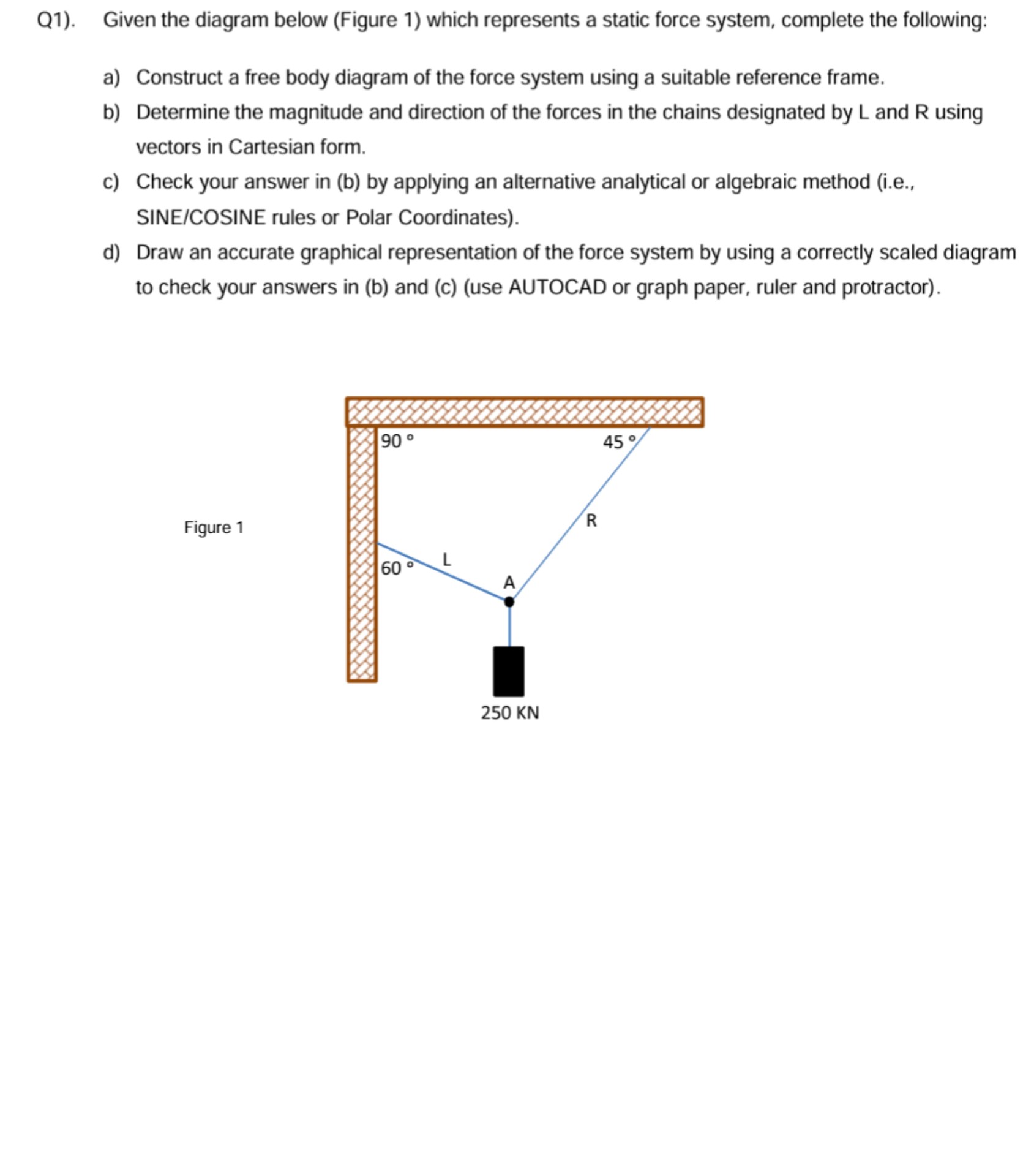 Q1). Given the diagram below (Figure 1) which represents a static force system, complete the following:

a) Construct a free body diagram of the force system using a suitable reference frame.

b) Determine the magnitude and direction of the forces in the chains designated by L and R using vectors in Cartesian form.

c) Check your answer in (b) by applying an alternative analytical or algebraic method (i.e., SINE/COSINE rules or Polar Coordinates).

d) Draw an accurate graphical representation of the force system by using a correctly scaled diagram to check your answers in (b) and (c) (use AUTOCAD or graph paper, ruler and protractor).

Figure 1

90 °

45 °

R

60 °

L

A

250 KN