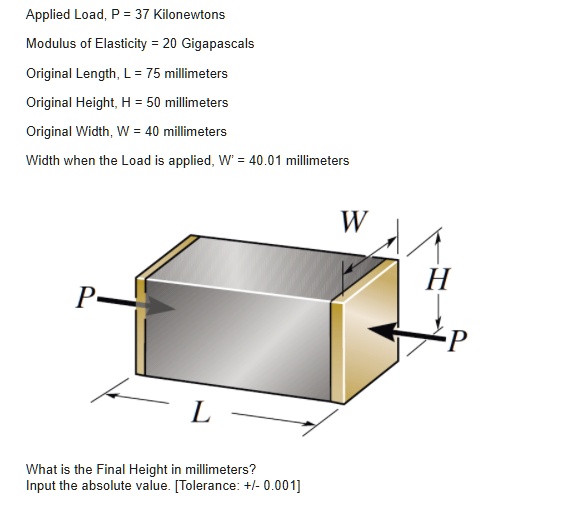 Applied Load, P = 37 Kilonewtons

Modulus of Elasticity = 20 Gigapascals

Original Length, L = 75 millimeters

Original Height, H = 50 millimeters

Original Width, W = 40 millimeters

Width when the Load is applied, W' = 40.01 millimeters

W

H

P

P

L

What is the Final Height in millimeters?
Input the absolute value. [Tolerance: +/- 0.001]