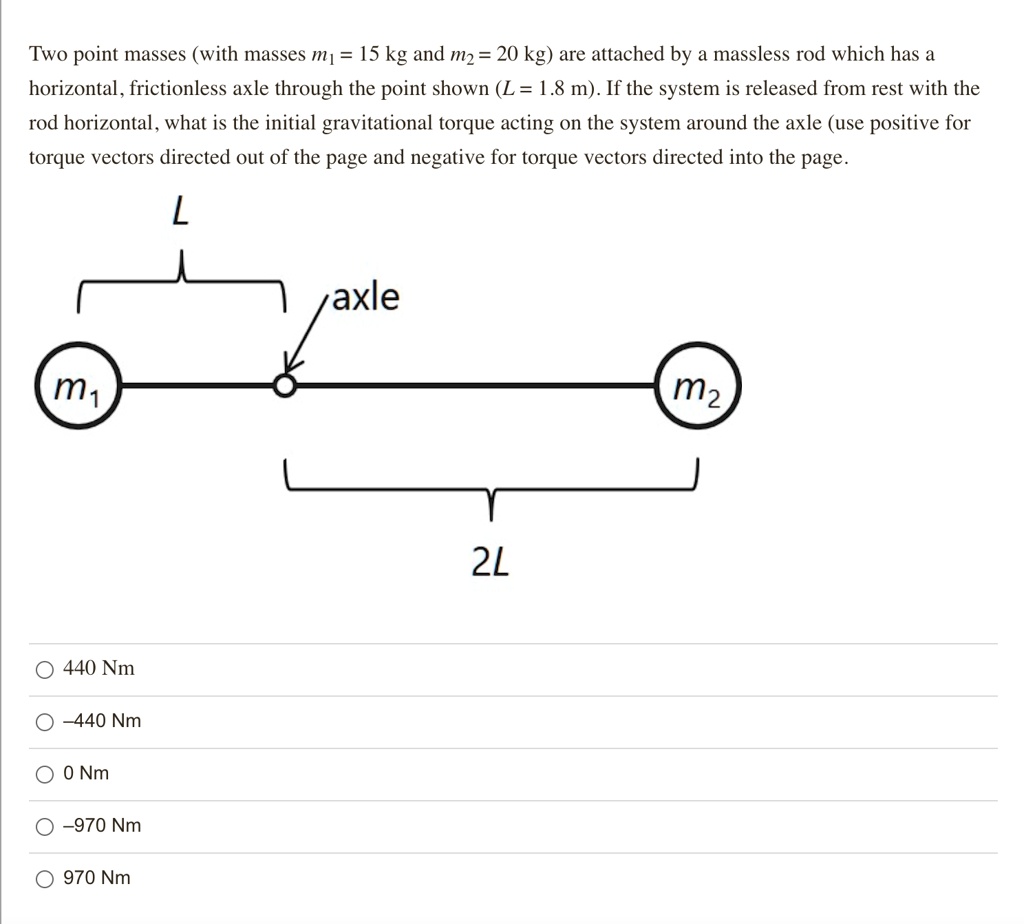 Two point masses (with masses $m_1 = 15$ kg and $m_2 = 20$ kg) are attached by a massless rod which has a horizontal, frictionless axle through the point shown ($L = 1.8$ m). If the system is released from rest with the rod horizontal, what is the initial gravitational torque acting on the system around the axle (use positive for torque vectors directed out of the page and negative for torque vectors directed into the page.

$L$

axle

$m_1$

$m_2$

$2L$

○ 440 Nm

○ –440 Nm

○ 0 Nm

○ –970 Nm

○ 970 Nm