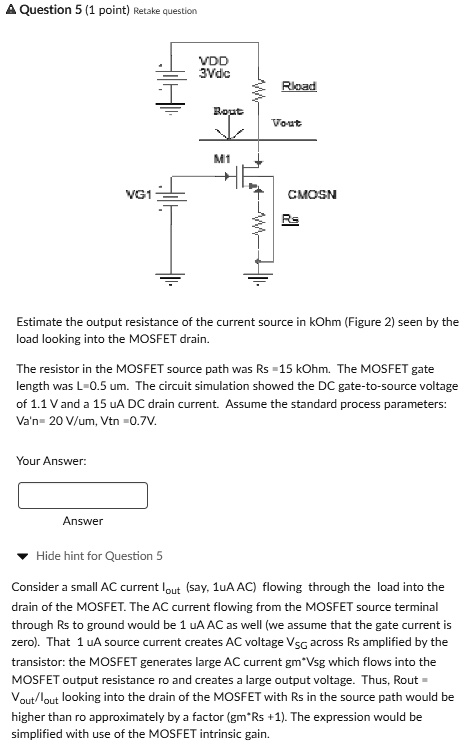 Question 5 (1 point) Retake question

VDD
3Vdc

Rload

Rout

Vout

M1

VG1

CMOSN

Rs

Estimate the output resistance of the current source in kOhm (Figure 2) seen by the load looking into the MOSFET drain.

The resistor in the MOSFET source path was Rs =15 kOhm. The MOSFET gate length was L=0.5 um. The circuit simulation showed the DC gate-to-source voltage of 1.1 V and a 15 uA DC drain current. Assume the standard process parameters: Va'n= 20 V/um, Vtn =0.7V.

Your Answer:

Answer

Hide hint for Question 5

Consider a small AC current $I_{out}$ (say, 1uA AC) flowing through the load into the drain of the MOSFET. The AC current flowing from the MOSFET source terminal through Rs to ground would be 1 uA AC as well (we assume that the gate current is zero). That 1 uA source current creates AC voltage $V_{SG}$ across Rs amplified by the transistor: the MOSFET generates large AC current gm*Vsg which flows into the MOSFET output resistance ro and creates a large output voltage. Thus, Rout = $V_{out}/I_{out}$ looking into the drain of the MOSFET with Rs in the source path would be higher than ro approximately by a factor (gm*Rs +1). The expression would be simplified with use of the MOSFET intrinsic gain.