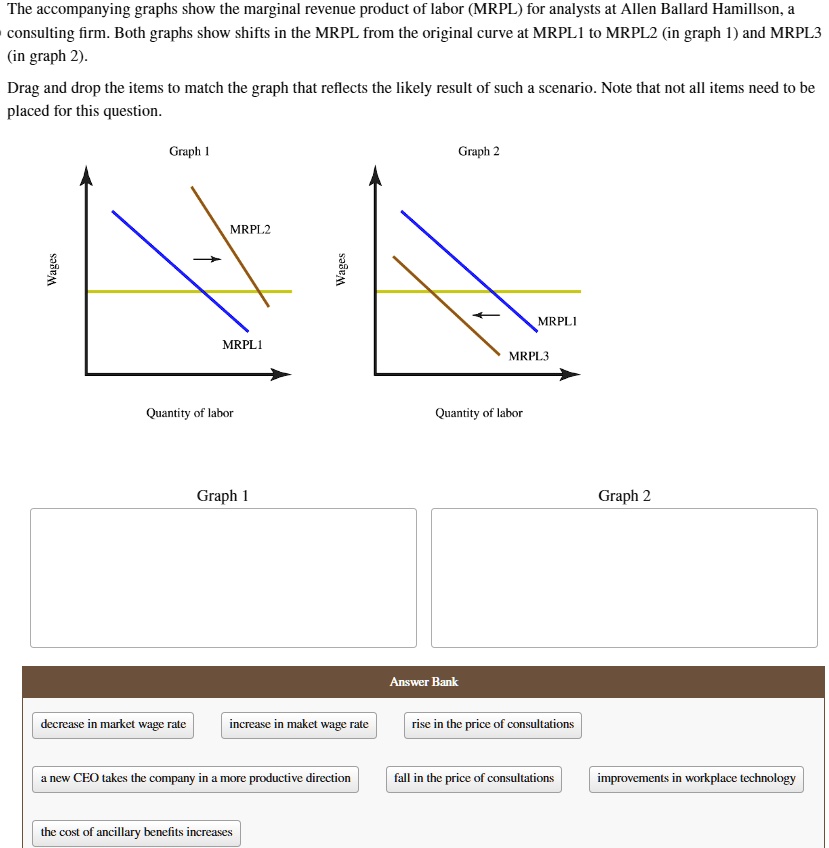 The accompanying graphs show the marginal revenue product of labor (MRPL) for analysts at Allen Ballard Hamillson, a consulting firm. Both graphs show shifts in the MRPL from the original curve at MRPL1 to MRPL2 (in graph 1) and MRPL3 (in graph 2).

Drag and drop the items to match the graph that reflects the likely result of such a scenario. Note that not all items need to be placed for this question.

Graph 1

Wages

MRPL2

MRPL1

Quantity of labor

Graph 2

Wages

MRPL1

MRPL3

Quantity of labor

Graph 1

Graph 2

Answer Bank

decrease in market wage rate

increase in maket wage rate

rise in the price of consultations

a new CEO takes the company in a more productive direction

fall in the price of consultations

improvements in workplace technology

the cost of ancillary benefits increases