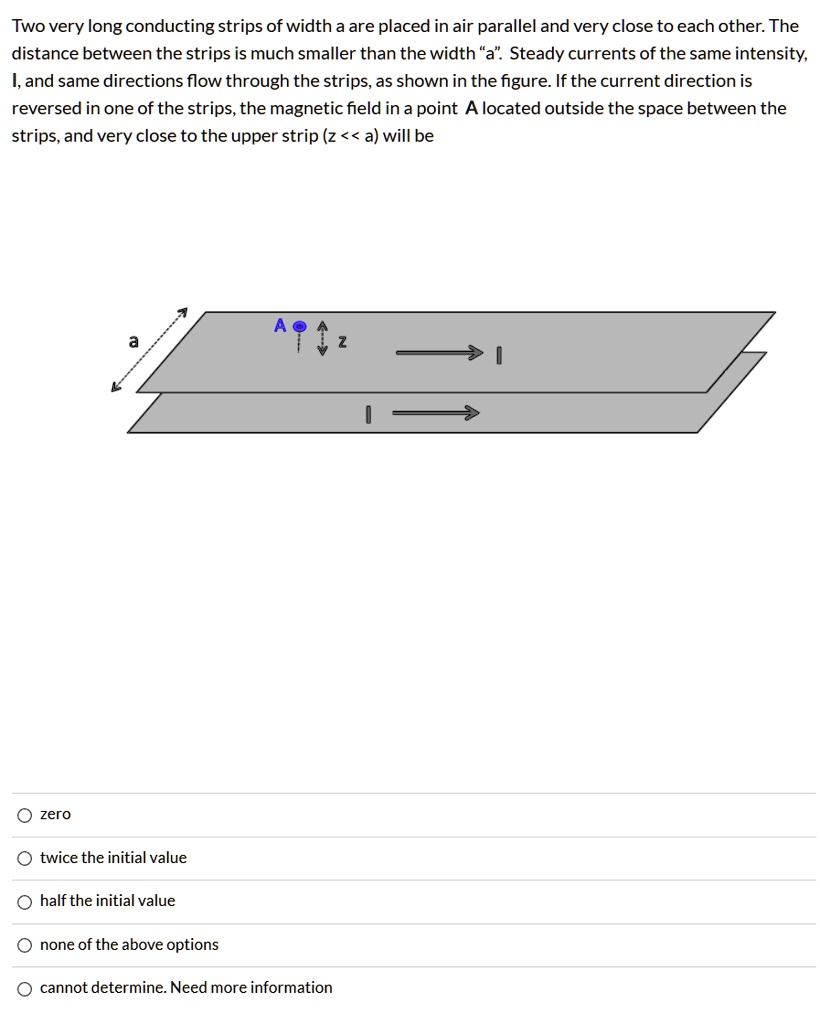 Two very long conducting strips of width a are placed in air parallel and very close to each other. The distance between the strips is much smaller than the width "a". Steady currents of the same intensity, I, and same directions flow through the strips, as shown in the figure. If the current direction is reversed in one of the strips, the magnetic field in a point A located outside the space between the strips, and very close to the upper strip (z << a) will be

a
A
z
I
I

zero

twice the initial value

half the initial value

none of the above options

cannot determine. Need more information