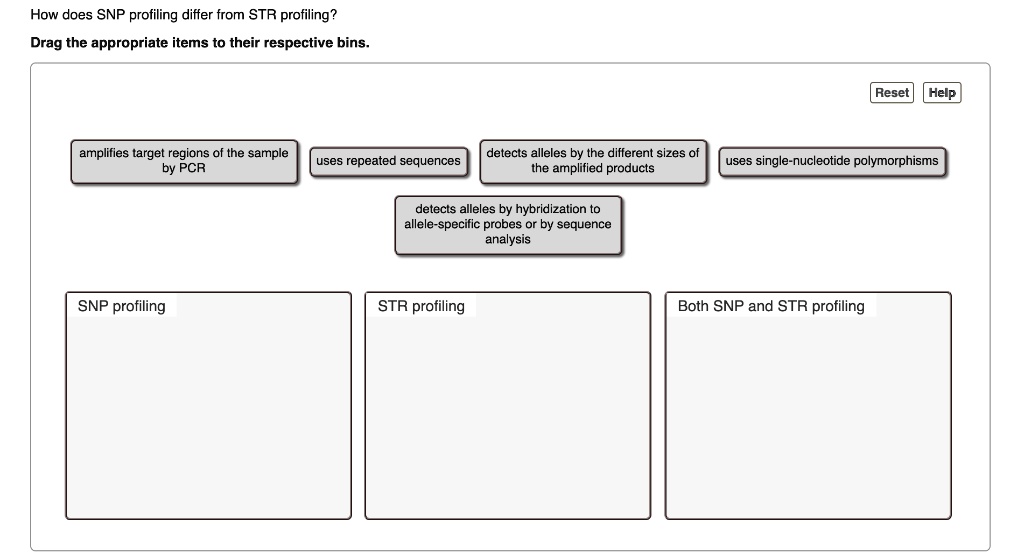 How does SNP profiling differ from STR profiling?

Drag the appropriate items to their respective bins.

Reset Help

amplifies target regions of the sample by PCR

uses repeated sequences

detects alleles by the different sizes of the amplified products

uses single-nucleotide polymorphisms

detects alleles by hybridization to allele-specific probes or by sequence analysis

SNP profiling

STR profiling

Both SNP and STR profiling