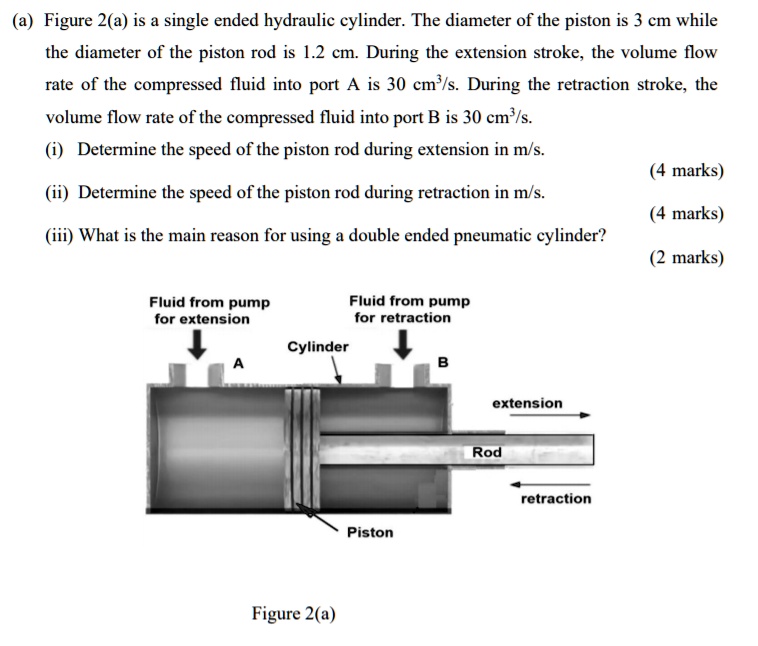 (a) Figure 2(a) is a single ended hydraulic cylinder. The diameter of the piston is 3 cm while the diameter of the piston rod is 1.2 cm. During the extension stroke, the volume flow rate of the compressed fluid into port A is 30 $cm^3/s$. During the retraction stroke, the volume flow rate of the compressed fluid into port B is 30 $cm^3/s$.

(i) Determine the speed of the piston rod during extension in m/s.

(4 marks)

(ii) Determine the speed of the piston rod during retraction in m/s.

(4 marks)

(iii) What is the main reason for using a double ended pneumatic cylinder?

(2 marks)

Fluid from pump for extension

Fluid from pump for retraction

Cylinder

A

B

extension

Rod

retraction

Piston

Figure 2(a)