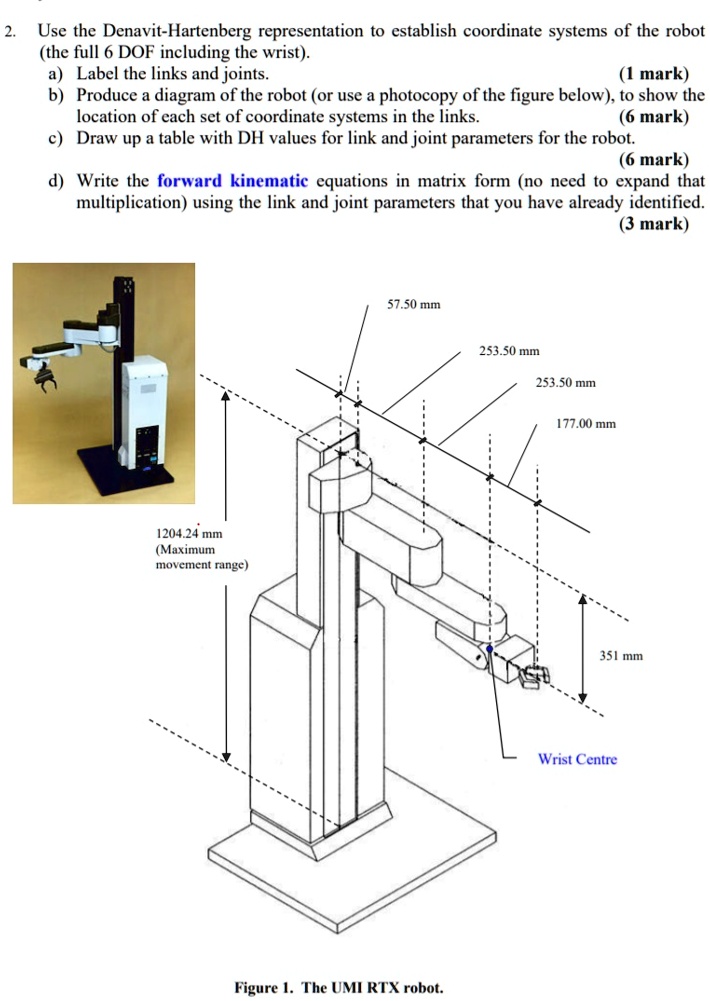 2. Use the Denavit-Hartenberg representation to establish coordinate systems of the robot (the full 6 DOF including the wrist).

a) Label the links and joints. (1 mark)

b) Produce a diagram of the robot (or use a photocopy of the figure below), to show the location of each set of coordinate systems in the links. (6 mark)

c) Draw up a table with DH values for link and joint parameters for the robot. (6 mark)

d) Write the forward kinematic equations in matrix form (no need to expand that multiplication) using the link and joint parameters that you have already identified. (3 mark)

57.50 mm

253.50 mm

253.50 mm

177.00 mm

1204.24 mm (Maximum movement range)

351 mm

Wrist Centre

Figure 1. The UMI RTX robot.