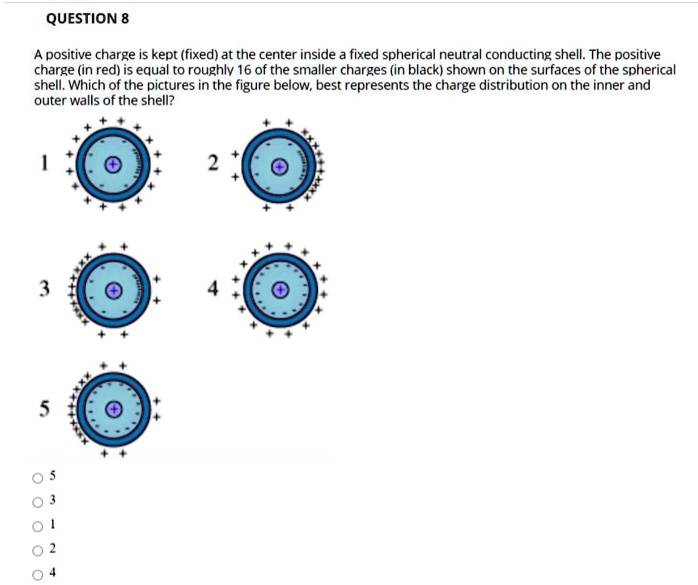 QUESTION 8

A positive charge is kept (fixed) at the center inside a fixed spherical neutral conducting shell. The positive charge (in red) is equal to roughly 16 of the smaller charges (in black) shown on the surfaces of the spherical shell. Which of the pictures in the figure below, best represents the charge distribution on the inner and outer walls of the shell?

1

2

3

4

5

5

3

1

2

4