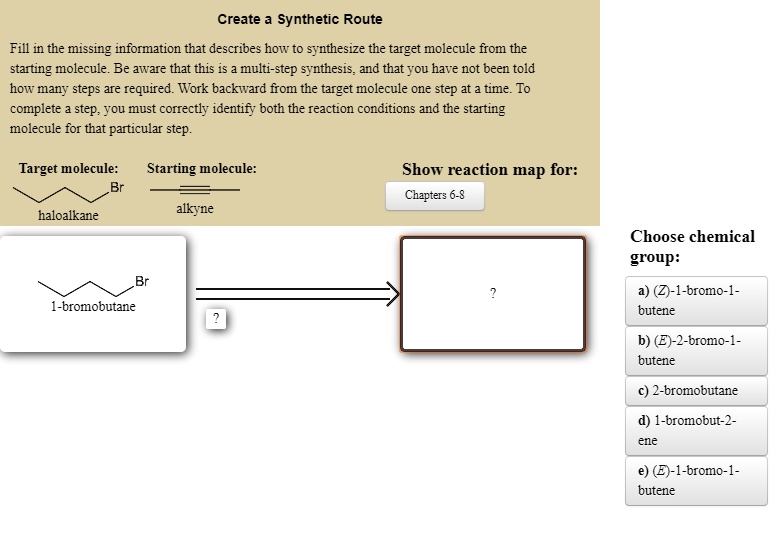 Create a Synthetic Route

Fill in the missing information that describes how to synthesize the target molecule from the starting molecule. Be aware that this is a multi-step synthesis, and that you have not been told how many steps are required. Work backward from the target molecule one step at a time. To complete a step, you must correctly identify both the reaction conditions and the starting molecule for that particular step.

Target molecule:
Br
haloalkane

Starting molecule:
alkyne

Show reaction map for:
Chapters 6-8

Br
1-bromobutane

?

?

Choose chemical group:

a) (Z)-1-bromo-1-butene

b) (E)-2-bromo-1-butene

c) 2-bromobutane

d) 1-bromobut-2-ene

e) (E)-1-bromo-1-butene