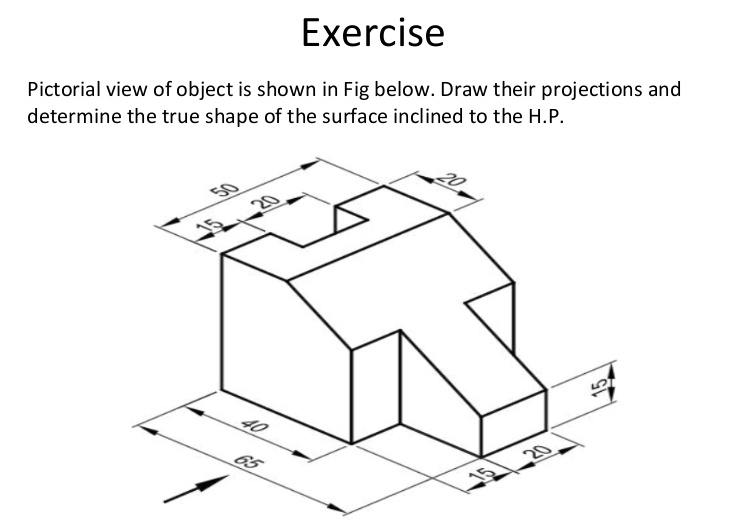 Exercise

Pictorial view of object is shown in Fig below. Draw their projections and determine the true shape of the surface inclined to the H.P.

50
15
20
20
15
40
65
15
20