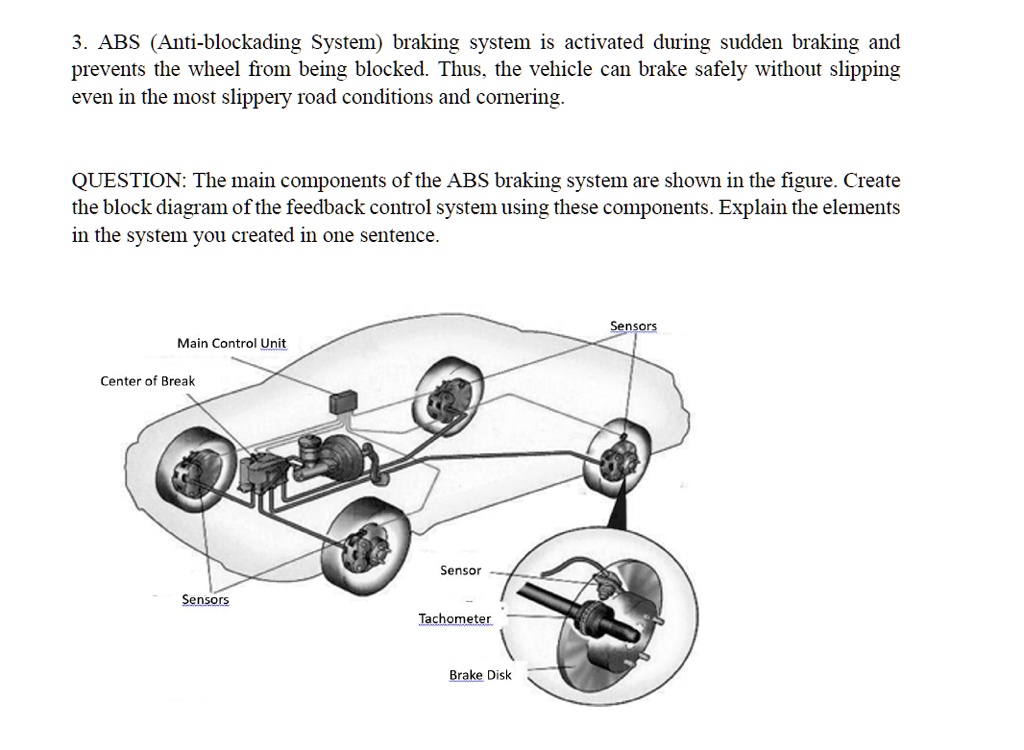 3. ABS (Anti-blockading System) braking system is activated during sudden braking and prevents the wheel from being blocked. Thus, the vehicle can brake safely without slipping even in the most slippery road conditions and cornering.

QUESTION: The main components of the ABS braking system are shown in the figure. Create the block diagram of the feedback control system using these components. Explain the elements in the system you created in one sentence.

Main Control Unit

Center of Break

Sensors

Sensors

Sensor

Tachometer

Brake Disk