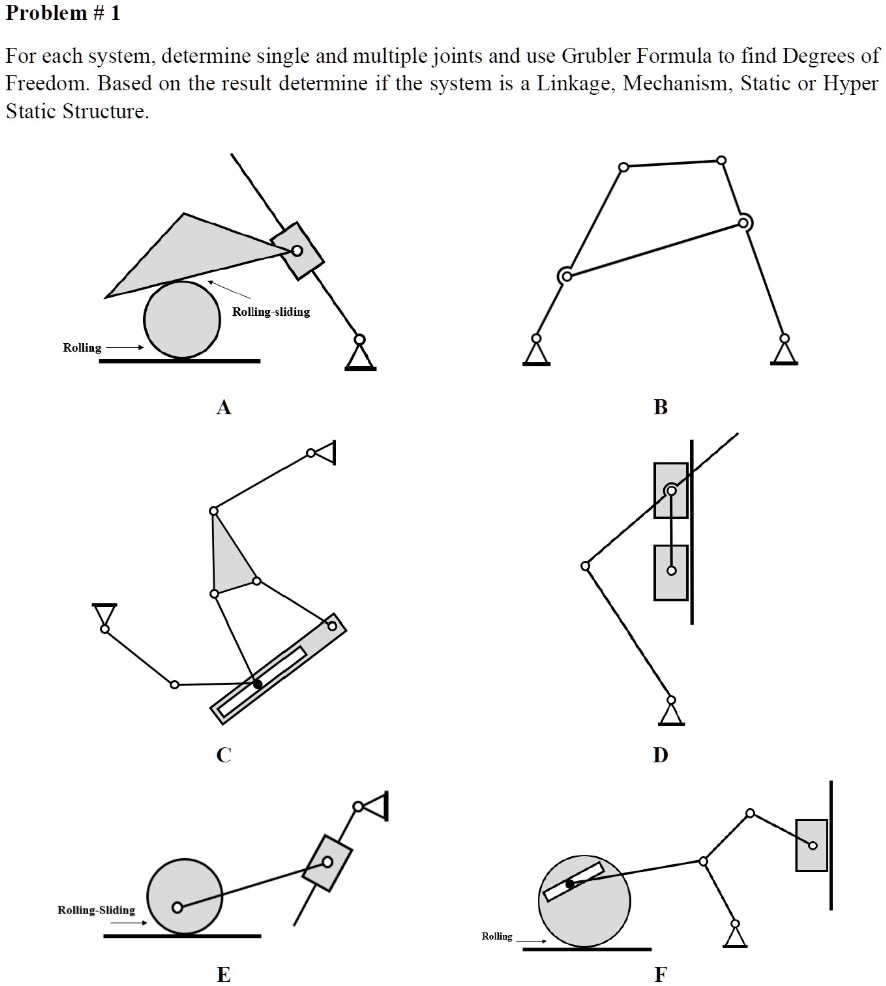 Problem # 1

For each system, determine single and multiple joints and use Grubler Formula to find Degrees of Freedom. Based on the result determine if the system is a Linkage, Mechanism, Static or Hyper Static Structure.

Rolling-sliding

Rolling

A

B

C

D

Rolling-Sliding

E

Rolling

F