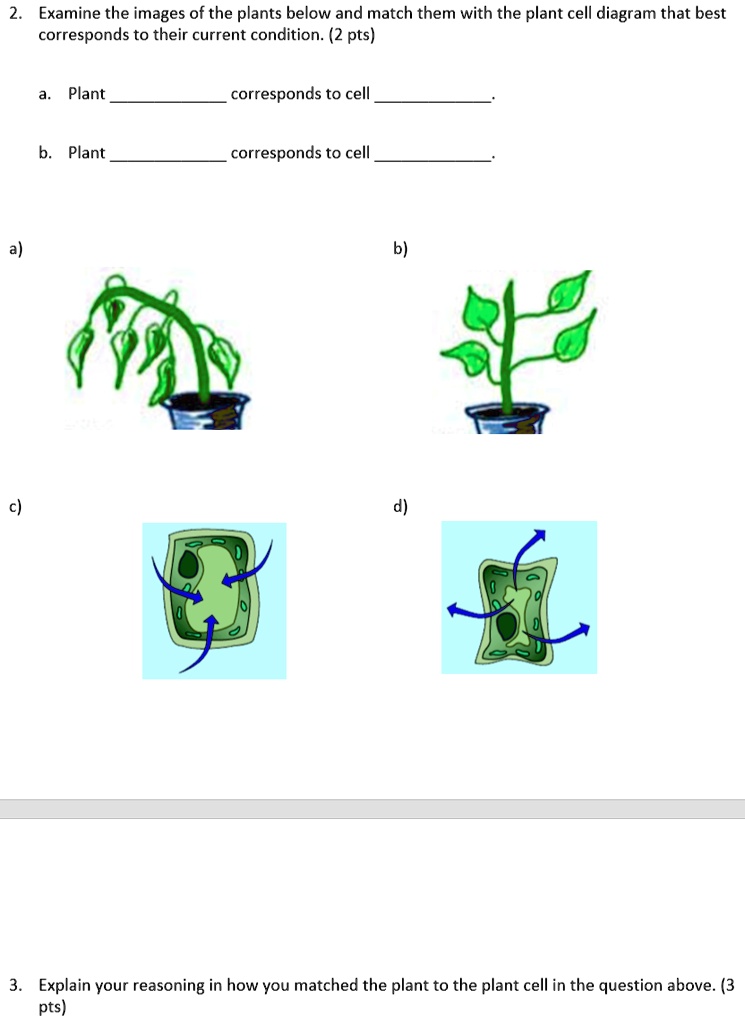 2. Examine the images of the plants below and match them with the plant cell diagram that best corresponds to their current condition. (2 pts)

a. Plant ____________ corresponds to cell ____________.

b. Plant ____________ corresponds to cell ____________.

a)

b)

c)

d)

3. Explain your reasoning in how you matched the plant to the plant cell in the question above. (3 pts)