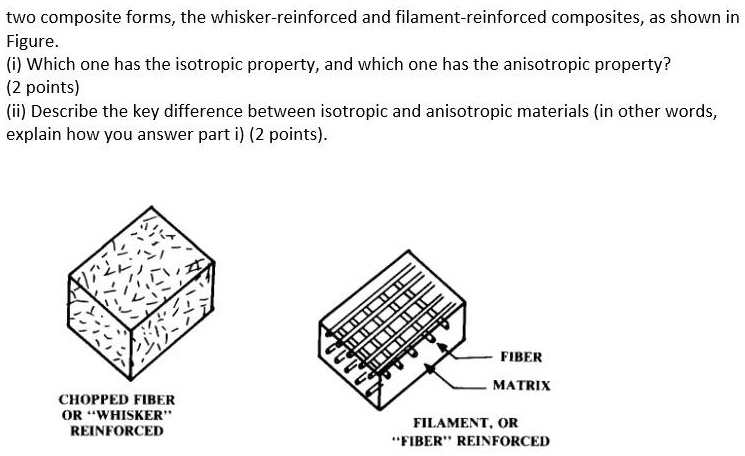 two composite forms, the whisker-reinforced and filament-reinforced composites, as shown in Figure.
(i) Which one has the isotropic property, and which one has the anisotropic property? (2 points)
(ii) Describe the key difference between isotropic and anisotropic materials (in other words, explain how you answer part i) (2 points).

CHOPPED FIBER OR "WHISKER" REINFORCED

FIBER

MATRIX

FILAMENT, OR "FIBER" REINFORCED