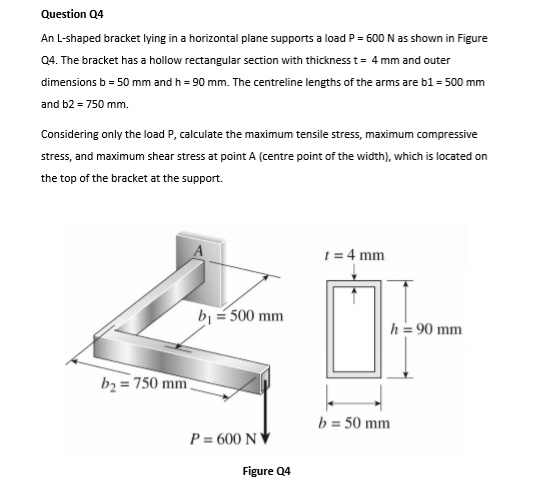 Question Q4

An L-shaped bracket lying in a horizontal plane supports a load P = 600 N as shown in Figure Q4. The bracket has a hollow rectangular section with thickness t = 4 mm and outer dimensions b = 50 mm and h = 90 mm. The centreline lengths of the arms are b1 = 500 mm and b2 = 750 mm.

Considering only the load P, calculate the maximum tensile stress, maximum compressive stress, and maximum shear stress at point A (centre point of the width), which is located on the top of the bracket at the support.

A

$b_1 = 500$ mm

$b_2 = 750$ mm

$P = 600$ N

$t = 4$ mm

$h = 90$ mm

$b = 50$ mm

Figure Q4