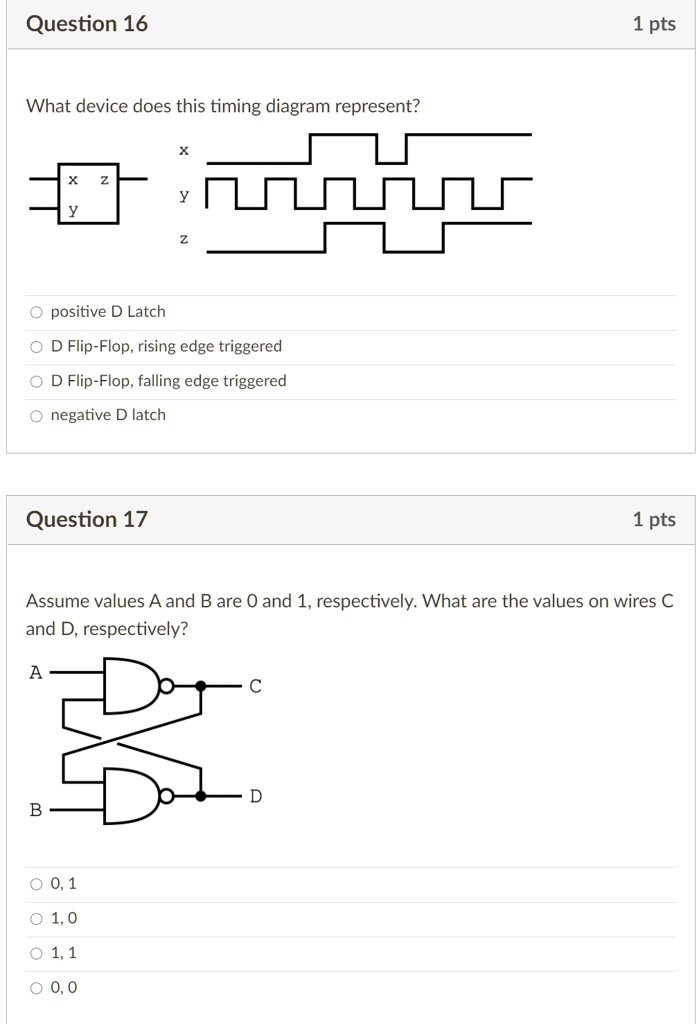 Question 16

1 pts

What device does this timing diagram represent?

x z
y

x
y
z

positive D Latch

D Flip-Flop, rising edge triggered

D Flip-Flop, falling edge triggered

negative D latch

Question 17

1 pts

Assume values A and B are 0 and 1, respectively. What are the values on wires C and D, respectively?

A
C
D
B

0, 1

1, 0

1, 1

0, 0