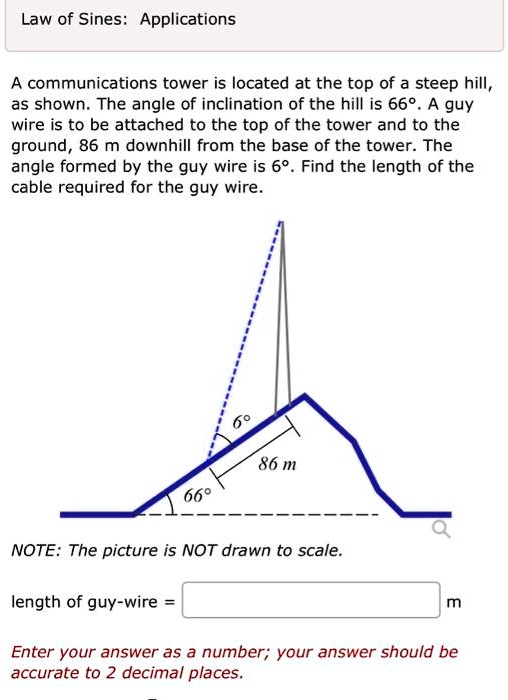 Law of Sines: Applications

A communications tower is located at the top of a steep hill, as shown. The angle of inclination of the hill is 66°. A guy wire is to be attached to the top of the tower and to the ground, 86 m downhill from the base of the tower. The angle formed by the guy wire is 6°. Find the length of the cable required for the guy wire.

6°

86 m

66°

NOTE: The picture is NOT drawn to scale.

length of guy-wire = m

Enter your answer as a number; your answer should be accurate to 2 decimal places.