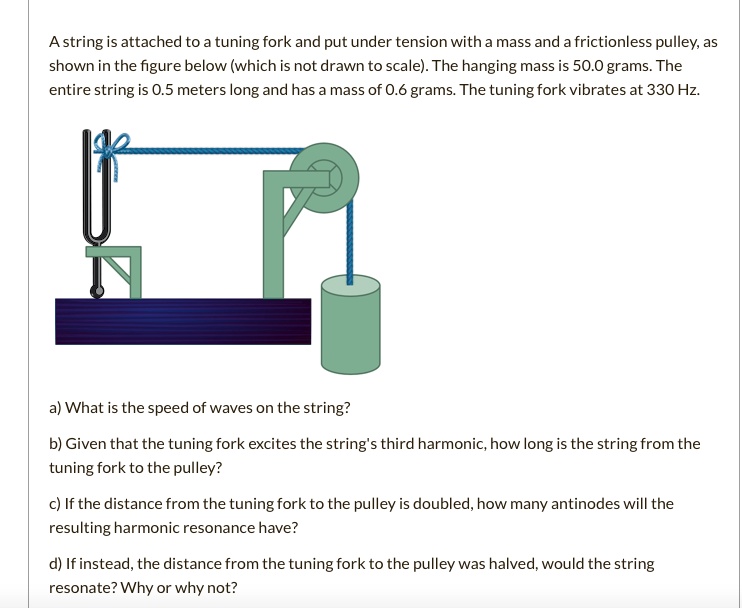 A string is attached to a tuning fork and put under tension with a mass and a frictionless pulley, as shown in the figure below (which is not drawn to scale). The hanging mass is 50.0 grams. The entire string is 0.5 meters long and has a mass of 0.6 grams. The tuning fork vibrates at 330 Hz.

a) What is the speed of waves on the string?

b) Given that the tuning fork excites the string's third harmonic, how long is the string from the tuning fork to the pulley?

c) If the distance from the tuning fork to the pulley is doubled, how many antinodes will the resulting harmonic resonance have?

d) If instead, the distance from the tuning fork to the pulley was halved, would the string resonate? Why or why not?