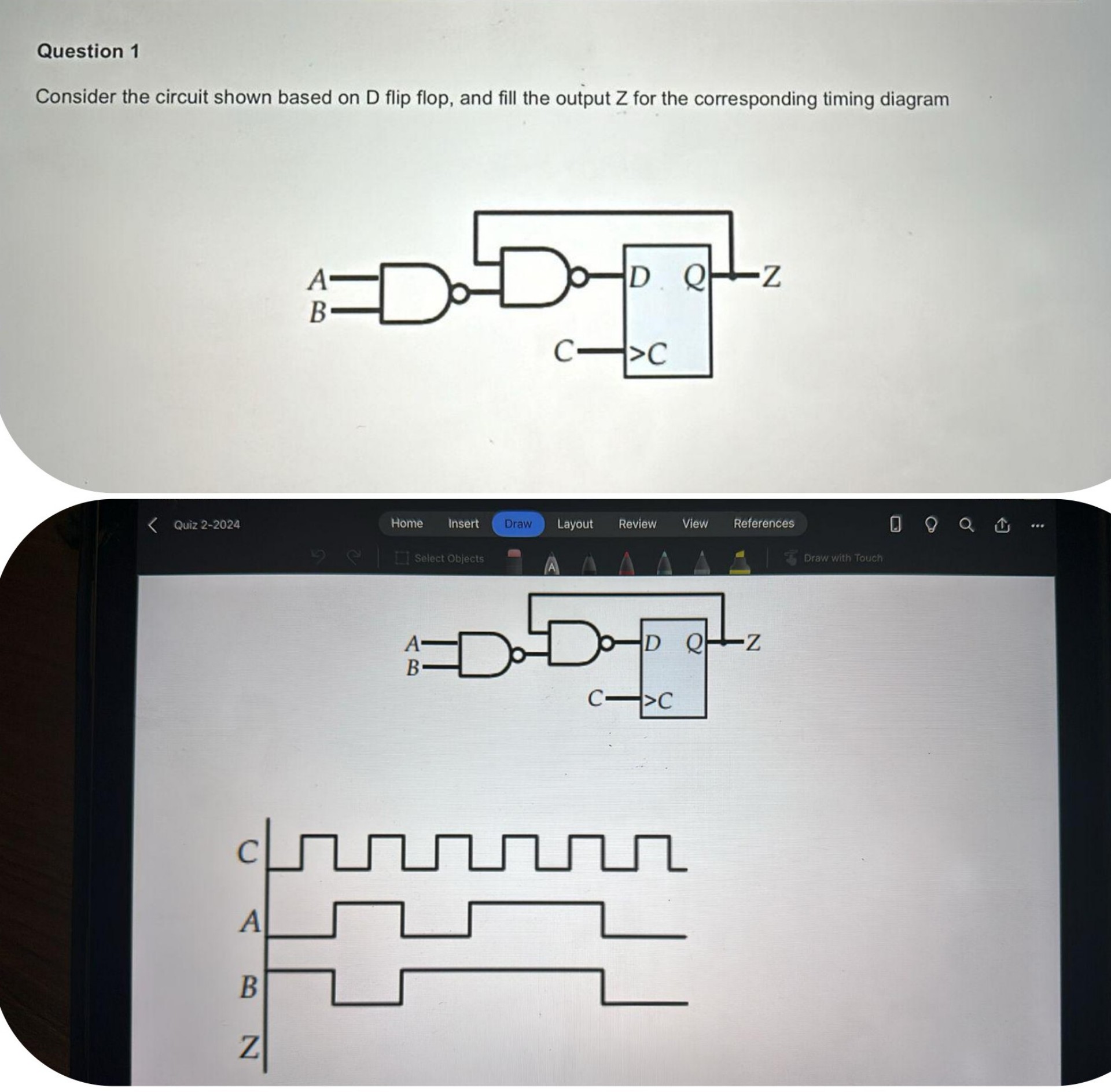 Question 1

Consider the circuit shown based on D flip flop, and fill the output Z for the corresponding timing diagram

A
B
D Q
Z
C
>C

Quiz 2-2024

Home Insert Draw Layout Review View References

Select Objects

Draw with Touch

A
B
D Q
Z
C
>C

C
A
B
Z