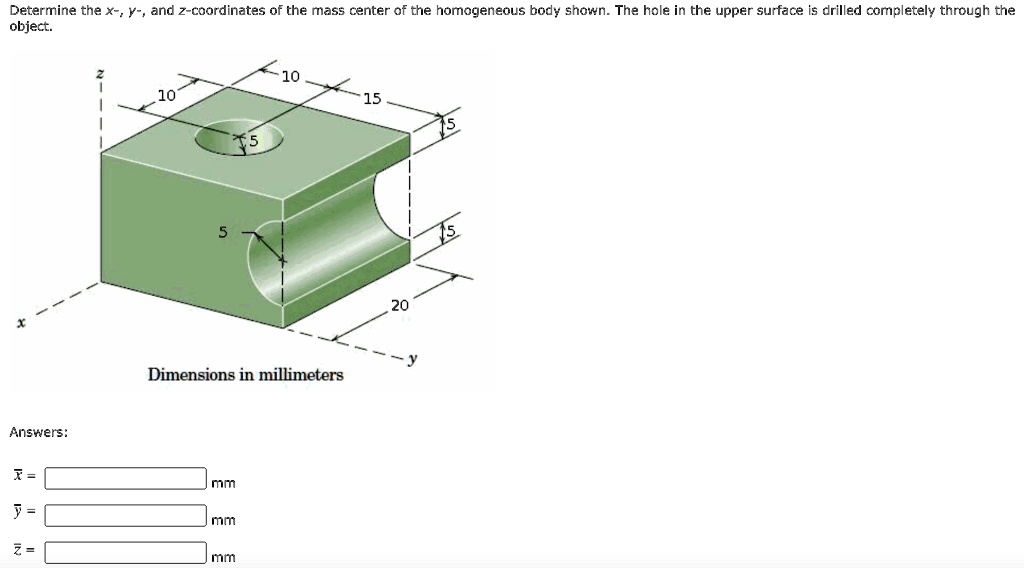 Determine the x-, y-, and z-coordinates of the mass center of the homogeneous body shown. The hole in the upper surface is drilled completely through the object.

z

10

10

15

5

5

5

5

20

x

y

Dimensions in millimeters

Answers:

$\bar{x}$ = mm

$\bar{y}$ = mm

$\bar{z}$ = mm