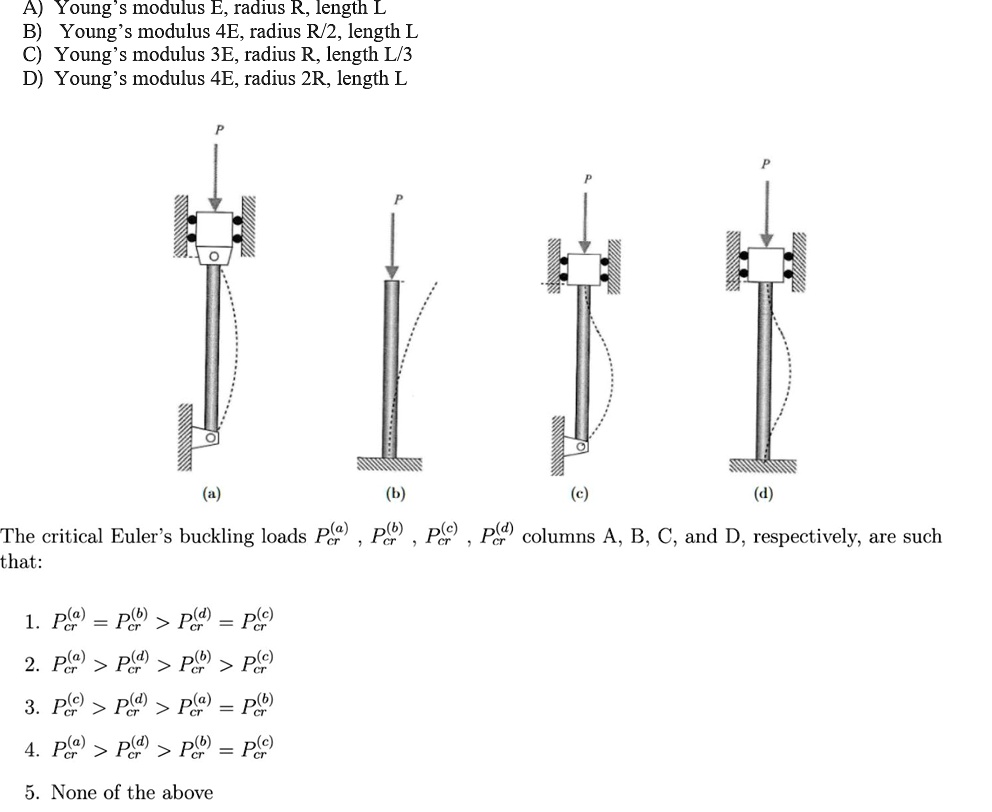 A) Young's modulus E, radius R, length L
B) Young's modulus 4E, radius R/2, length L
C) Young's modulus 3E, radius R, length L/3
D) Young's modulus 4E, radius 2R, length L

P
P
P
P

(a)
(b)
(c)
(d)

The critical Euler's buckling loads $P_{cr}^{(a)}$ , $P_{cr}^{(b)}$ , $P_{cr}^{(c)}$ , $P_{cr}^{(d)}$ columns A, B, C, and D, respectively, are such that:

1. $P_{cr}^{(a)} = P_{cr}^{(b)} > P_{cr}^{(d)} = P_{cr}^{(c)}$

2. $P_{cr}^{(a)} > P_{cr}^{(d)} > P_{cr}^{(b)} > P_{cr}^{(c)}$

3. $P_{cr}^{(c)} > P_{cr}^{(d)} > P_{cr}^{(a)} = P_{cr}^{(b)}$

4. $P_{cr}^{(a)} > P_{cr}^{(d)} > P_{cr}^{(b)} = P_{cr}^{(c)}$

5. None of the above