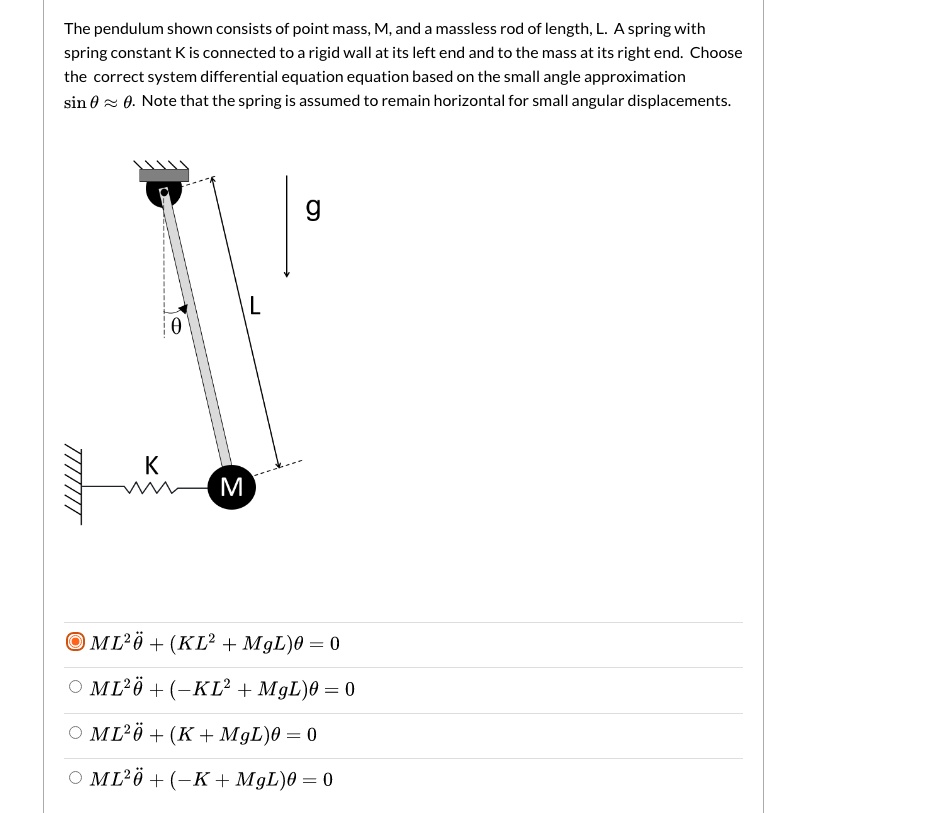 The pendulum shown consists of point mass, M, and a massless rod of length, L. A spring with spring constant K is connected to a rigid wall at its left end and to the mass at its right end. Choose the correct system differential equation equation based on the small angle approximation $\sin\theta \approx \theta$. Note that the spring is assumed to remain horizontal for small angular displacements.

g

L

θ

K

M

$ML^2\ddot{\theta} + (KL^2 + MgL)\theta = 0$

$ML^2\ddot{\theta} + (-KL^2 + MgL)\theta = 0$

$ML^2\ddot{\theta} + (K + MgL)\theta = 0$

$ML^2\ddot{\theta} + (-K + MgL)\theta = 0$