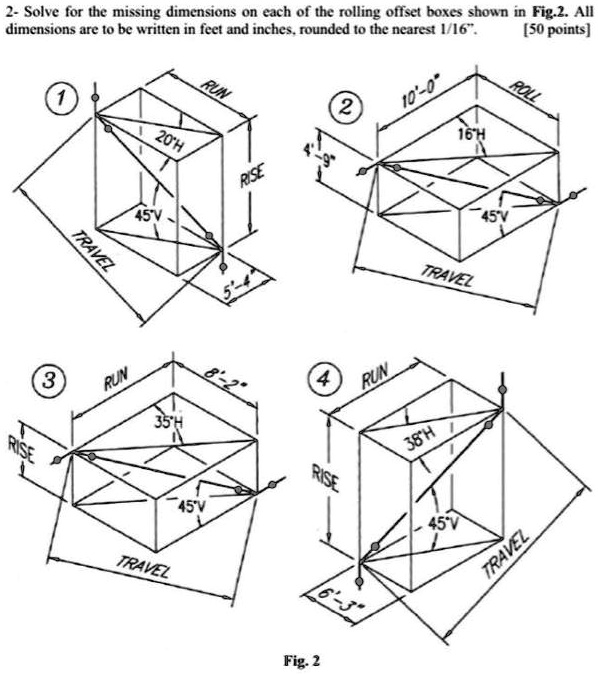 2- Solve for the missing dimensions on each of the rolling offset boxes shown in Fig.2. All dimensions are to be written in feet and inches, rounded to the nearest 1/16". [50 points]

1
RUN
20°H
RISE
45°V
TRAVEL
5'-4"

2
10'-0"
ROLL
16°H
4'-9"
45°V
TRAVEL

3
RUN
8'-2"
35°H
RISE
45°V
TRAVEL

4
RUN
38°H
RISE
45°V
TRAVEL
6'-3"

Fig. 2