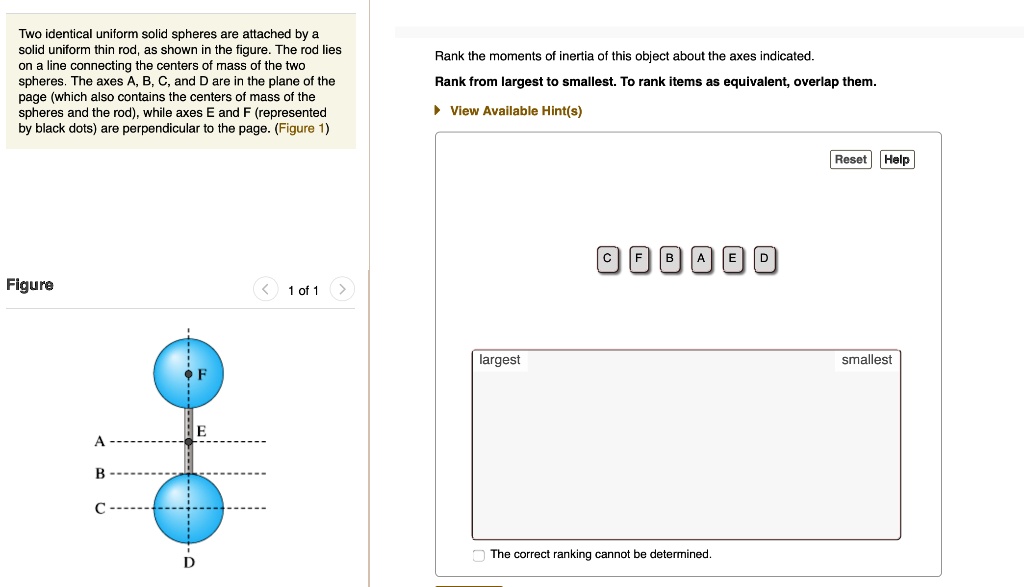 Two identical uniform solid spheres are attached by a solid uniform thin rod, as shown in the figure. The rod lies on a line connecting the centers of mass of the two spheres. The axes A, B, C, and D are in the plane of the page (which also contains the centers of mass of the spheres and the rod), while axes E and F (represented by black dots) are perpendicular to the page. (Figure 1)

Figure

1 of 1

F
E
A
B
C
D

Rank the moments of inertia of this object about the axes indicated.

Rank from largest to smallest. To rank items as equivalent, overlap them.

View Available Hint(s)

Reset Help

C F B A E D

largest

smallest

The correct ranking cannot be determined.