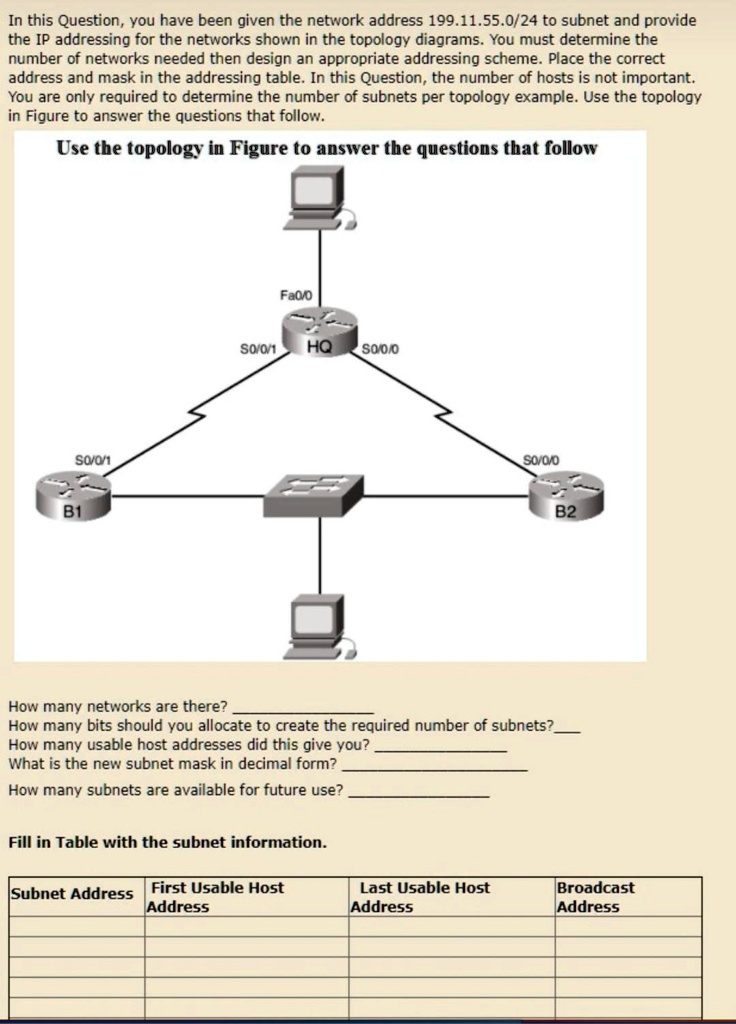 In this Question, you have been given the network address 199.11.55.0/24 to subnet and provide the IP addressing for the networks shown in the topology diagrams. You must determine the number of networks needed then design an appropriate addressing scheme. Place the correct address and mask in the addressing table. In this Question, the number of hosts is not important. You are only required to determine the number of subnets per topology example. Use the topology in Figure to answer the questions that follow.

Use the topology in Figure to answer the questions that follow

Fa0/0
S0/0/1
HQ
S0/0/0
S0/0/1
S0/0/0
B1
B2

How many networks are there? _______________
How many bits should you allocate to create the required number of subnets?___
How many usable host addresses did this give you? _______________
What is the new subnet mask in decimal form? _______________
How many subnets are available for future use? _______________

Fill in Table with the subnet information.

| Subnet Address | First Usable Host Address | Last Usable Host Address | Broadcast Address |
|---|---|---|---|
| | | | |
| | | | |
| | | | |
| | | | |
| | | | |