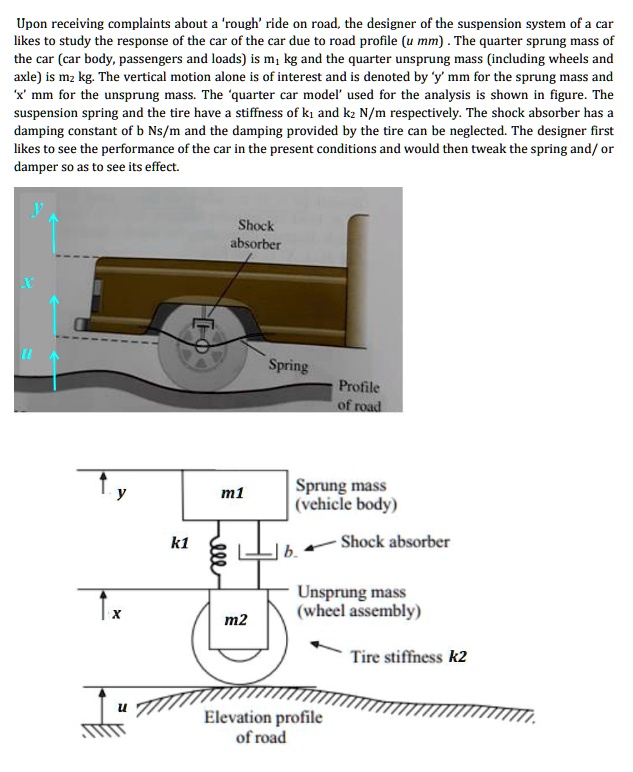 Upon receiving complaints about a 'rough' ride on road, the designer of the suspension system of a car likes to study the response of the car of the car due to road profile ($u$ $mm$) . The quarter sprung mass of the car (car body, passengers and loads) is $m_1$ kg and the quarter unsprung mass (including wheels and axle) is $m_2$ kg. The vertical motion alone is of interest and is denoted by 'y' mm for the sprung mass and 'x' mm for the unsprung mass. The 'quarter car model' used for the analysis is shown in figure. The suspension spring and the tire have a stiffness of $k_1$ and $k_2$ N/m respectively. The shock absorber has a damping constant of b Ns/m and the damping provided by the tire can be neglected. The designer first likes to see the performance of the car in the present conditions and would then tweak the spring and/ or damper so as to see its effect.

y
x
u
Shock absorber
Spring
Profile of road

y
m1
Sprung mass (vehicle body)
k1
b
Shock absorber
x
m2
Unsprung mass (wheel assembly)
Tire stiffness k2
u
Elevation profile of road