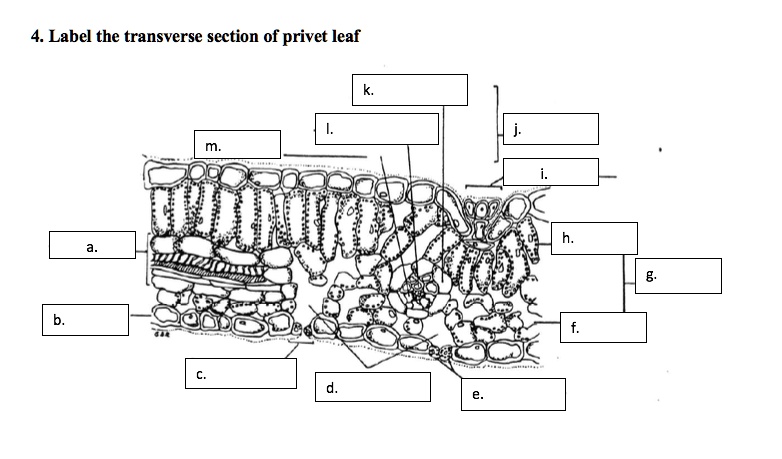 4. Label the transverse section of privet leaf

k.

l.

j.

m.

i.

h.

a.

g.

b.

f.

c.

d.

e.