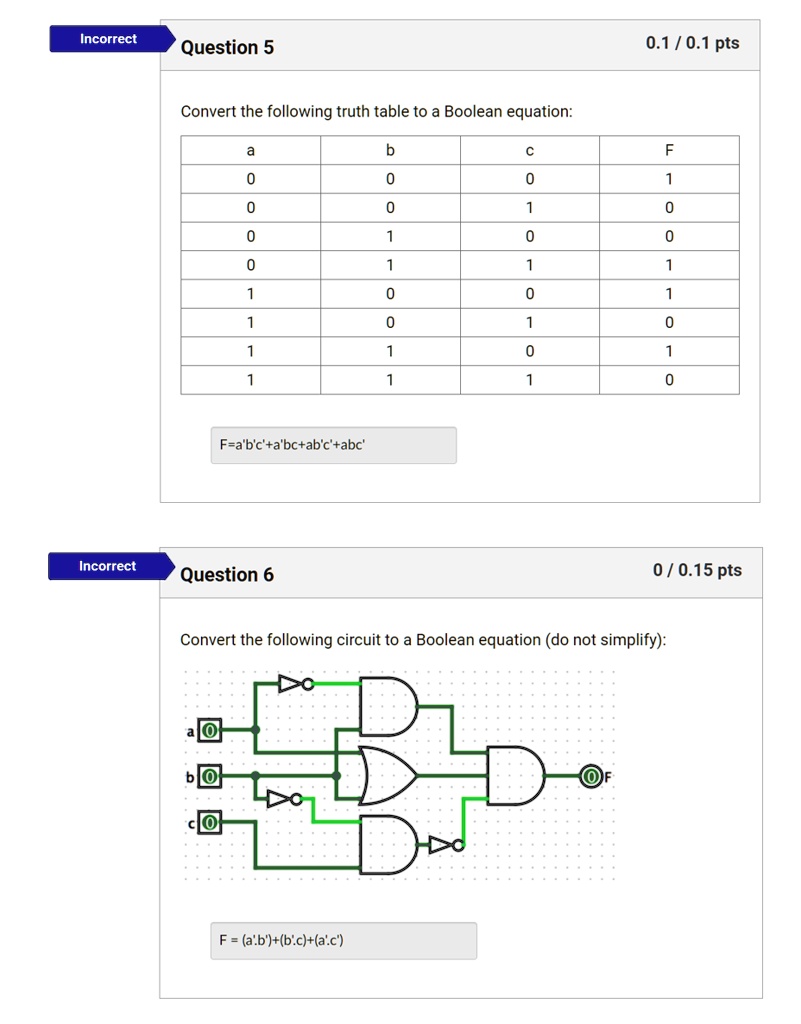 Incorrect

Question 5

0.1 / 0.1 pts

Convert the following truth table to a Boolean equation:

| a | b | c | F |
|---|---|---|---|
| 0 | 0 | 0 | 1 |
| 0 | 0 | 1 | 0 |
| 0 | 1 | 0 | 0 |
| 0 | 1 | 1 | 1 |
| 1 | 0 | 0 | 1 |
| 1 | 0 | 1 | 0 |
| 1 | 1 | 0 | 1 |
| 1 | 1 | 1 | 0 |

F=a'b'c'+a'bc+ab'c'+abc'

Incorrect

Question 6

0 / 0.15 pts

Convert the following circuit to a Boolean equation (do not simplify):

a 0
b 0
c 0
0 F

F = (a'.b')+(b'.c)+(a'.c')