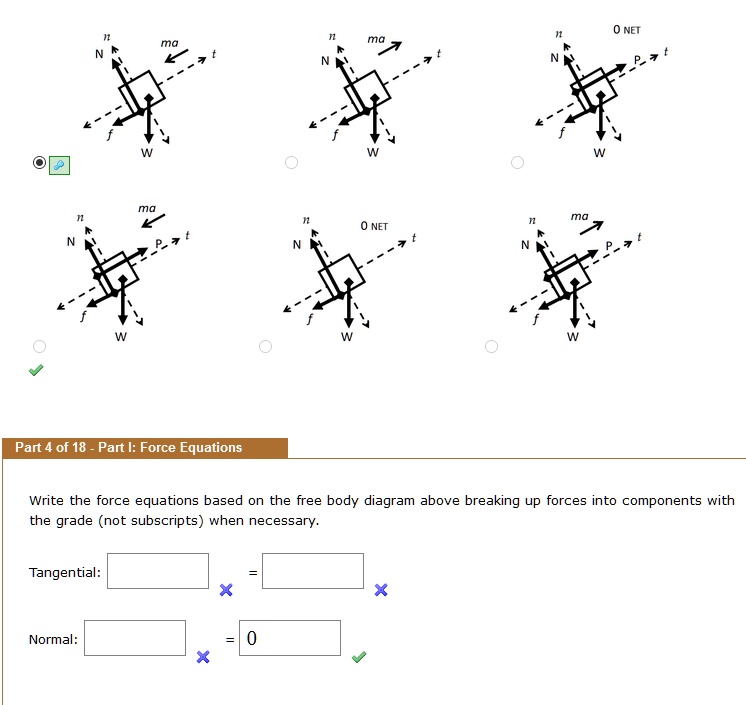 n ma N t f W

n ma N t f W

n 0 NET N P t f W

n ma N P t f W

n 0 NET N t f W

n ma N P t f W

Part 4 of 18 - Part I: Force Equations

Write the force equations based on the free body diagram above breaking up forces into components with the grade (not subscripts) when necessary.

Tangential: =

Normal: = 0