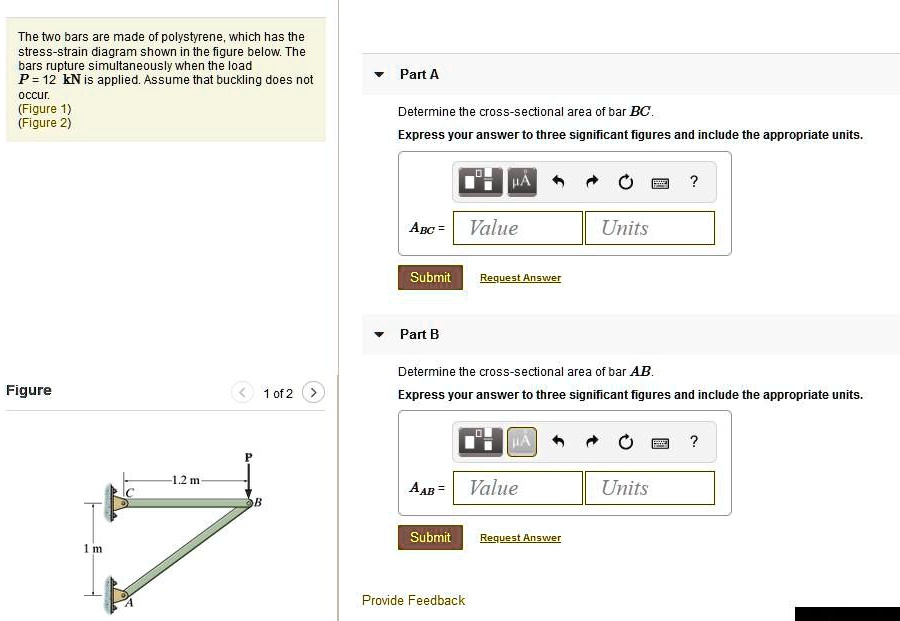 The two bars are made of polystyrene, which has the stress-strain diagram shown in the figure below. The bars rupture simultaneously when the load $P = 12$ kN is applied. Assume that buckling does not occur.
(Figure 1)
(Figure 2)

Figure

1 of 2

P
1.2 m
C
B
1 m
A

Part A

Determine the cross-sectional area of bar $BC$.

Express your answer to three significant figures and include the appropriate units.

μÅ ?

$A_{BC}$ = Value Units

Submit Request Answer

Part B

Determine the cross-sectional area of bar $AB$.

Express your answer to three significant figures and include the appropriate units.

μÅ ?

$A_{AB}$ = Value Units

Submit Request Answer

Provide Feedback