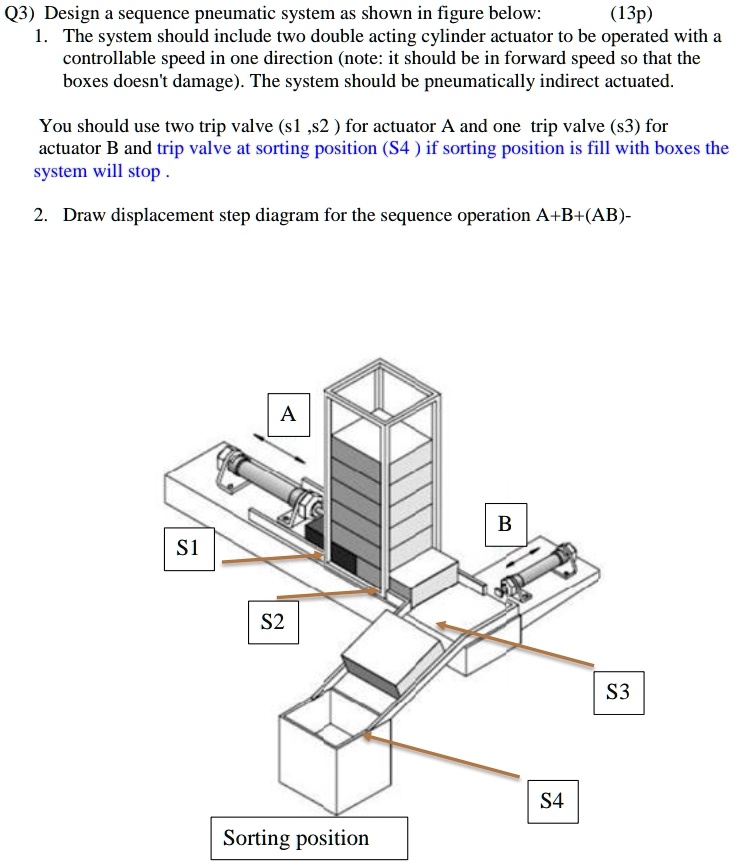 Q3) Design a sequence pneumatic system as shown in figure below: (13p)
1. The system should include two double acting cylinder actuator to be operated with a controllable speed in one direction (note: it should be in forward speed so that the boxes doesn't damage). The system should be pneumatically indirect actuated.

You should use two trip valve (s1 ,s2 ) for actuator A and one trip valve (s3) for actuator B and trip valve at sorting position (S4 ) if sorting position is fill with boxes the system will stop .

2. Draw displacement step diagram for the sequence operation A+B+(AB)-

A

B

S1

S2

S3

S4

Sorting position