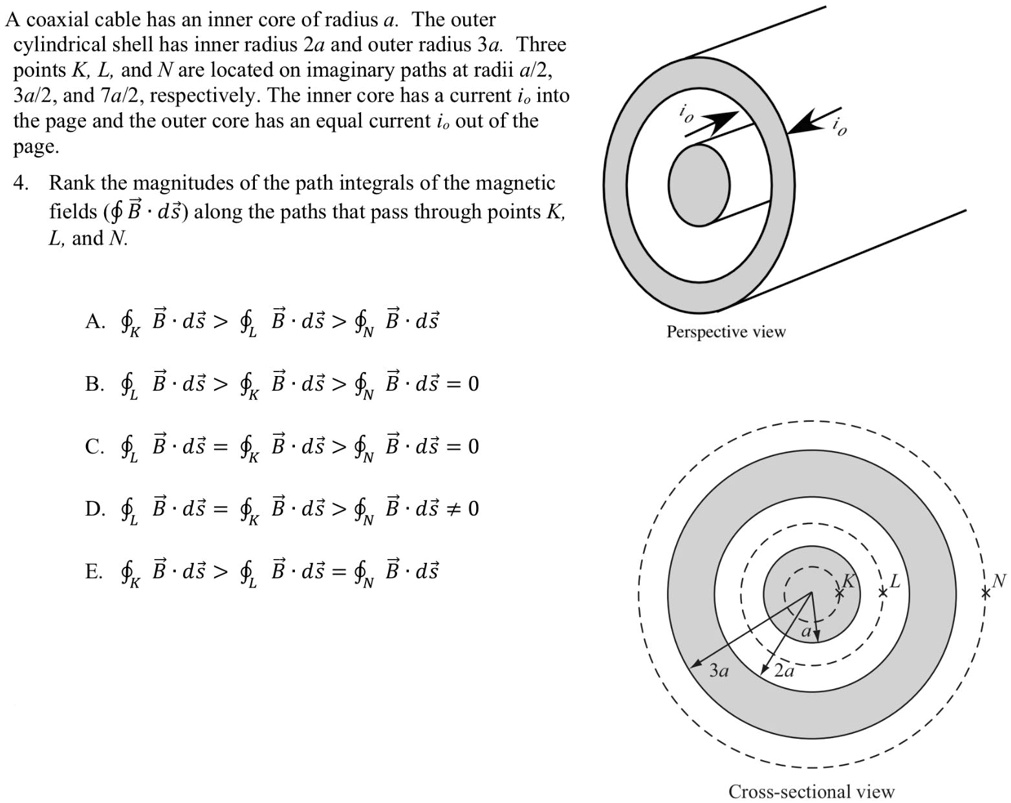 A coaxial cable has an inner core of radius $a$. The outer cylindrical shell has inner radius $2a$ and outer radius $3a$. Three points $K$, $L$, and $N$ are located on imaginary paths at radii $a/2$, $3a/2$, and $7a/2$, respectively. The inner core has a current $i_o$ into the page and the outer core has an equal current $i_o$ out of the page.

4. Rank the magnitudes of the path integrals of the magnetic fields ($\oint \vec{B} \cdot d\vec{s}$) along the paths that pass through points $K$, $L$, and $N$.

A. $\oint_K \vec{B} \cdot d\vec{s} > \oint_L \vec{B} \cdot d\vec{s} > \oint_N \vec{B} \cdot d\vec{s}$

B. $\oint_L \vec{B} \cdot d\vec{s} > \oint_K \vec{B} \cdot d\vec{s} > \oint_N \vec{B} \cdot d\vec{s} = 0$

C. $\oint_L \vec{B} \cdot d\vec{s} = \oint_K \vec{B} \cdot d\vec{s} > \oint_N \vec{B} \cdot d\vec{s} = 0$

D. $\oint_L \vec{B} \cdot d\vec{s} = \oint_K \vec{B} \cdot d\vec{s} > \oint_N \vec{B} \cdot d\vec{s} \neq 0$

E. $\oint_K \vec{B} \cdot d\vec{s} > \oint_L \vec{B} \cdot d\vec{s} = \oint_N \vec{B} \cdot d\vec{s}$

$i_o$

$i_o$

Perspective view

$K$ $L$ $N$

$a$

$3a$ $2a$

Cross-sectional view