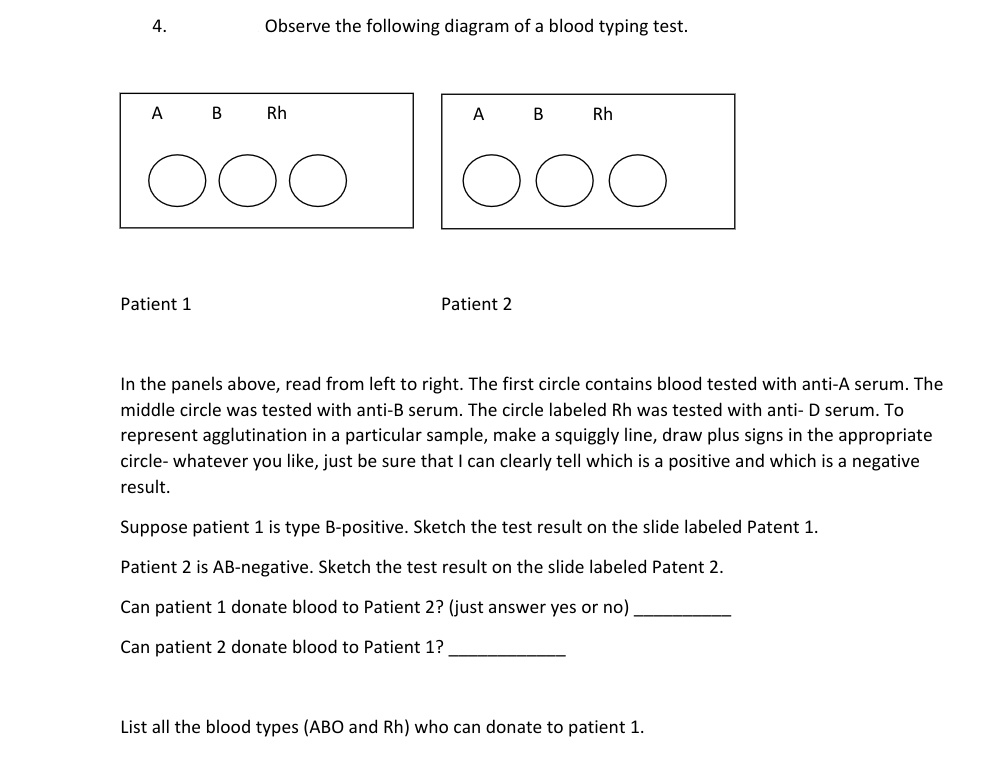 4. Observe the following diagram of a blood typing test.

A B Rh

A B Rh

Patient 1

Patient 2

In the panels above, read from left to right. The first circle contains blood tested with anti-A serum. The middle circle was tested with anti-B serum. The circle labeled Rh was tested with anti- D serum. To represent agglutination in a particular sample, make a squiggly line, draw plus signs in the appropriate circle- whatever you like, just be sure that I can clearly tell which is a positive and which is a negative result.

Suppose patient 1 is type B-positive. Sketch the test result on the slide labeled Patent 1.

Patient 2 is AB-negative. Sketch the test result on the slide labeled Patent 2.

Can patient 1 donate blood to Patient 2? (just answer yes or no) __________

Can patient 2 donate blood to Patient 1? ____________

List all the blood types (ABO and Rh) who can donate to patient 1.