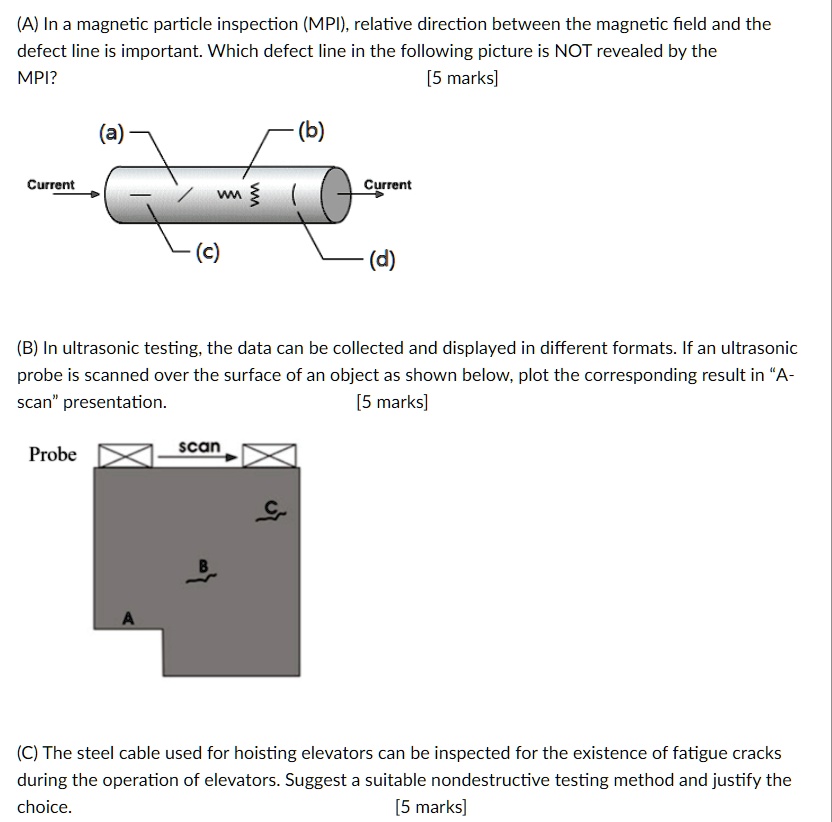 (A) In a magnetic particle inspection (MPI), relative direction between the magnetic field and the defect line is important. Which defect line in the following picture is NOT revealed by the MPI? [5 marks]

(a)

(b)

Current

Current

(c)

(d)

(B) In ultrasonic testing, the data can be collected and displayed in different formats. If an ultrasonic probe is scanned over the surface of an object as shown below, plot the corresponding result in "A-scan" presentation. [5 marks]

Probe

scan

C

B

A

(C) The steel cable used for hoisting elevators can be inspected for the existence of fatigue cracks during the operation of elevators. Suggest a suitable nondestructive testing method and justify the choice. [5 marks]