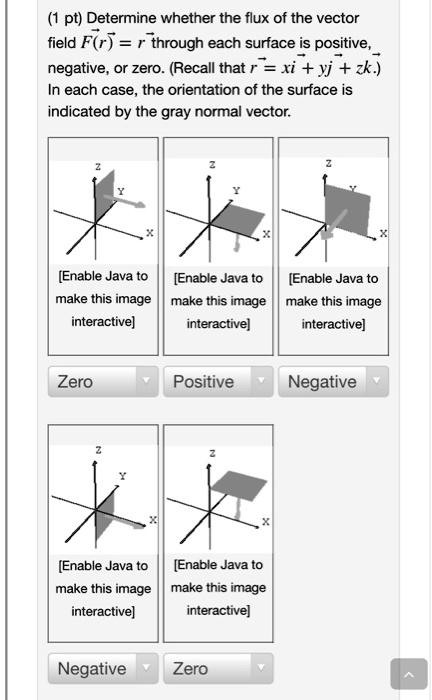 (1 pt) Determine whether the flux of the vector field $\vec{F}(\vec{r}) = \vec{r}$ through each surface is positive, negative, or zero. (Recall that $\vec{r} = x\vec{i} + y\vec{j} + z\vec{k}$.) In each case, the orientation of the surface is indicated by the gray normal vector.

Z
Y
X
[Enable Java to make this image interactive]

Z
Y
X
[Enable Java to make this image interactive]

Z
Y
X
[Enable Java to make this image interactive]

Zero
Positive
Negative

Z
Y
X
[Enable Java to make this image interactive]

Z
X
[Enable Java to make this image interactive]

Negative
Zero