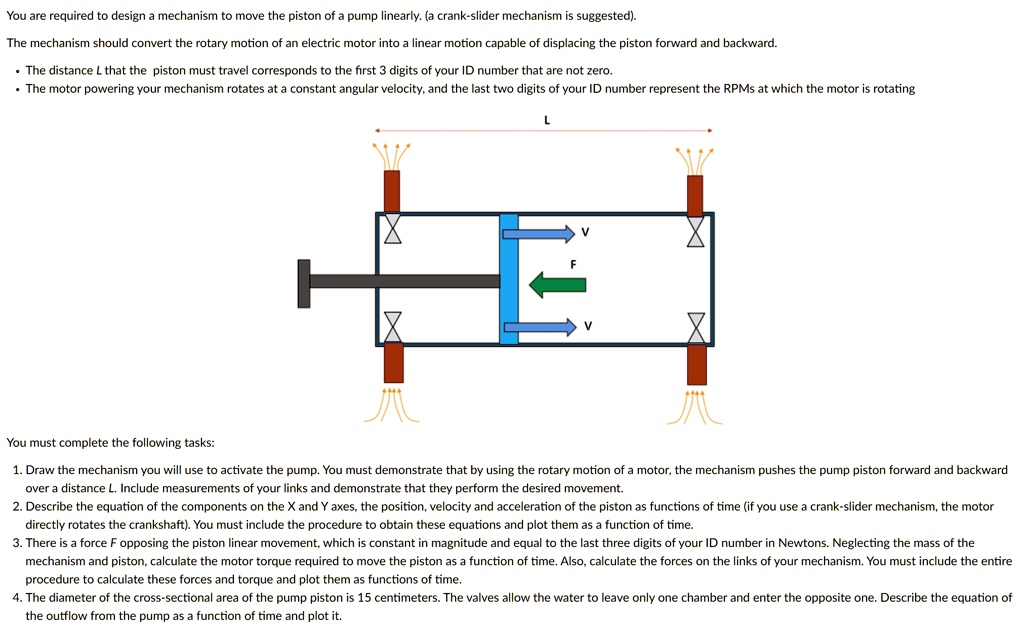 You are required to design a mechanism to move the piston of a pump linearly. (a crank-slider mechanism is suggested).

The mechanism should convert the rotary motion of an electric motor into a linear motion capable of displacing the piston forward and backward.

• The distance L that the piston must travel corresponds to the first 3 digits of your ID number that are not zero.
• The motor powering your mechanism rotates at a constant angular velocity, and the last two digits of your ID number represent the RPMs at which the motor is rotating

L

V

F

V

You must complete the following tasks:

1. Draw the mechanism you will use to activate the pump. You must demonstrate that by using the rotary motion of a motor, the mechanism pushes the pump piston forward and backward over a distance L. Include measurements of your links and demonstrate that they perform the desired movement.
2. Describe the equation of the components on the X and Y axes, the position, velocity and acceleration of the piston as functions of time (if you use a crank-slider mechanism, the motor directly rotates the crankshaft). You must include the procedure to obtain these equations and plot them as a function of time.
3. There is a force F opposing the piston linear movement, which is constant in magnitude and equal to the last three digits of your ID number in Newtons. Neglecting the mass of the mechanism and piston, calculate the motor torque required to move the piston as a function of time. Also, calculate the forces on the links of your mechanism. You must include the entire procedure to calculate these forces and torque and plot them as functions of time.
4. The diameter of the cross-sectional area of the pump piston is 15 centimeters. The valves allow the water to leave only one chamber and enter the opposite one. Describe the equation of the outflow from the pump as a function of time and plot it.