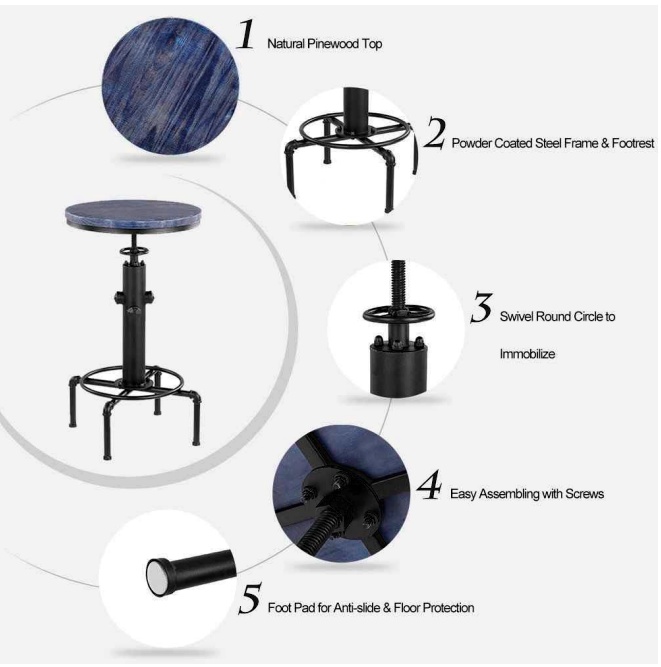 1 Natural Pinewood Top

2 Powder Coated Steel Frame & Footrest

3 Swivel Round Circle to Immobilize

4 Easy Assembling with Screws

5 Foot Pad for Anti-slide & Floor Protection