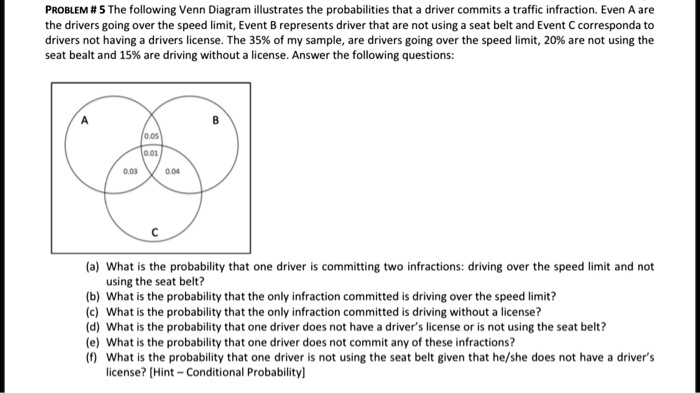 PROBLEM # 5 The following Venn Diagram illustrates the probabilities that a driver commits a traffic infraction. Even A are the drivers going over the speed limit, Event B represents driver that are not using a seat belt and Event C corresponda to drivers not having a drivers license. The 35% of my sample, are drivers going over the speed limit, 20% are not using the seat bealt and 15% are driving without a license. Answer the following questions:

A

B

0.05

0.01

0.03

0.04

C

(a) What is the probability that one driver is committing two infractions: driving over the speed limit and not using the seat belt?
(b) What is the probability that the only infraction committed is driving over the speed limit?
(c) What is the probability that the only infraction committed is driving without a license?
(d) What is the probability that one driver does not have a driver's license or is not using the seat belt?
(e) What is the probability that one driver does not commit any of these infractions?
(f) What is the probability that one driver is not using the seat belt given that he/she does not have a driver's license? [Hint – Conditional Probability]