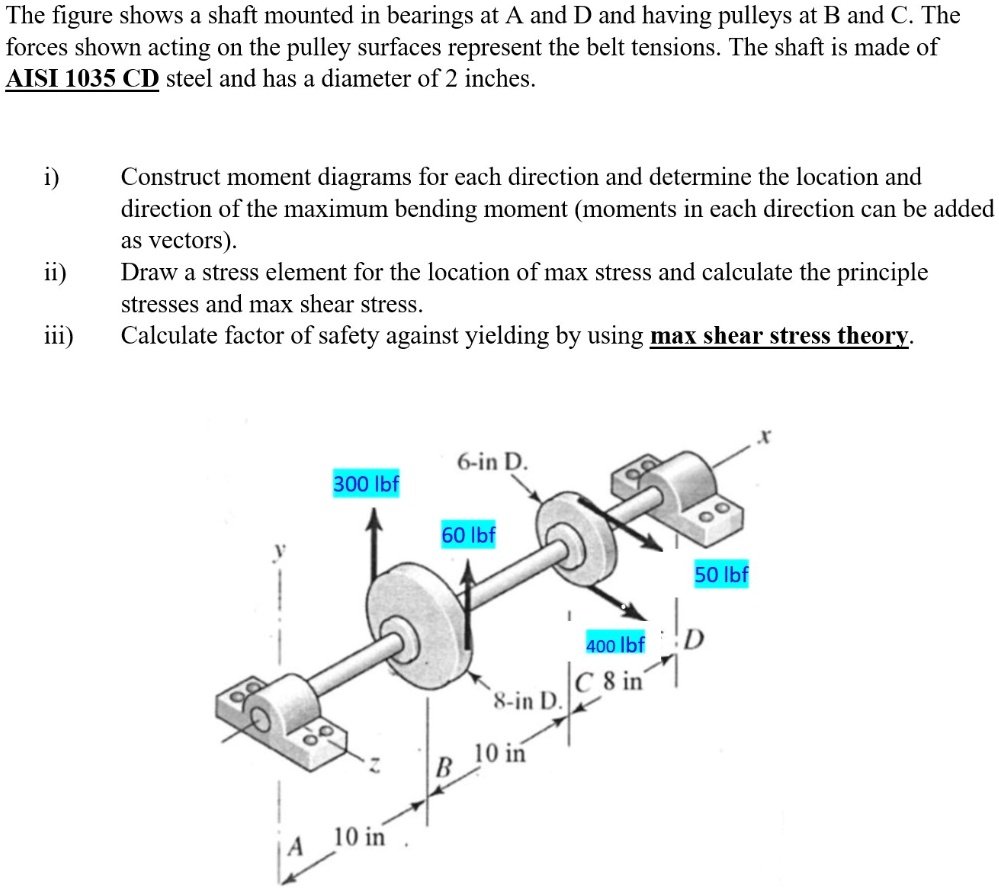 The figure shows a shaft mounted in bearings at A and D and having pulleys at B and C. The forces shown acting on the pulley surfaces represent the belt tensions. The shaft is made of AISI 1035 CD steel and has a diameter of 2 inches.

i) Construct moment diagrams for each direction and determine the location and direction of the maximum bending moment (moments in each direction can be added as vectors).

ii) Draw a stress element for the location of max stress and calculate the principle stresses and max shear stress.

iii) Calculate factor of safety against yielding by using max shear stress theory.

x
6-in D.
300 lbf
60 lbf
y
50 lbf
400 lbf
D
C 8 in
8-in D.
z
B
10 in
A
10 in