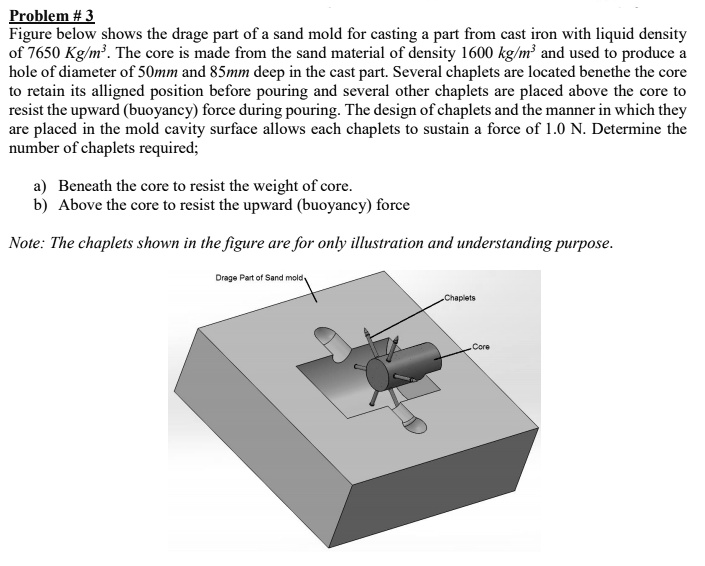 Problem # 3
Figure below shows the drage part of a sand mold for casting a part from cast iron with liquid density of 7650 $Kg/m^3$. The core is made from the sand material of density 1600 $kg/m^3$ and used to produce a hole of diameter of 50$mm$ and 85$mm$ deep in the cast part. Several chaplets are located benethe the core to retain its alligned position before pouring and several other chaplets are placed above the core to resist the upward (buoyancy) force during pouring. The design of chaplets and the manner in which they are placed in the mold cavity surface allows each chaplets to sustain a force of 1.0 N. Determine the number of chaplets required;

a) Beneath the core to resist the weight of core.
b) Above the core to resist the upward (buoyancy) force

Note: The chaplets shown in the figure are for only illustration and understanding purpose.

Drage Part of Sand mold
Chaplets
Core